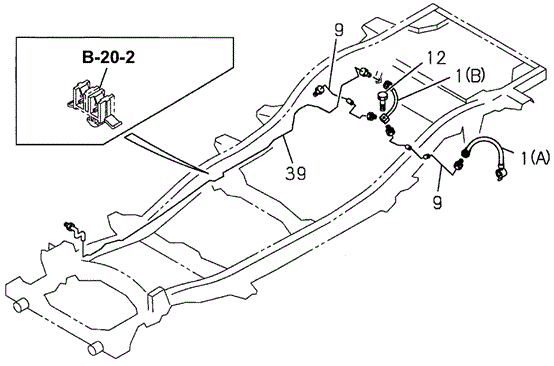 B-20-2

9

12

1(B)

1(A)

39

9