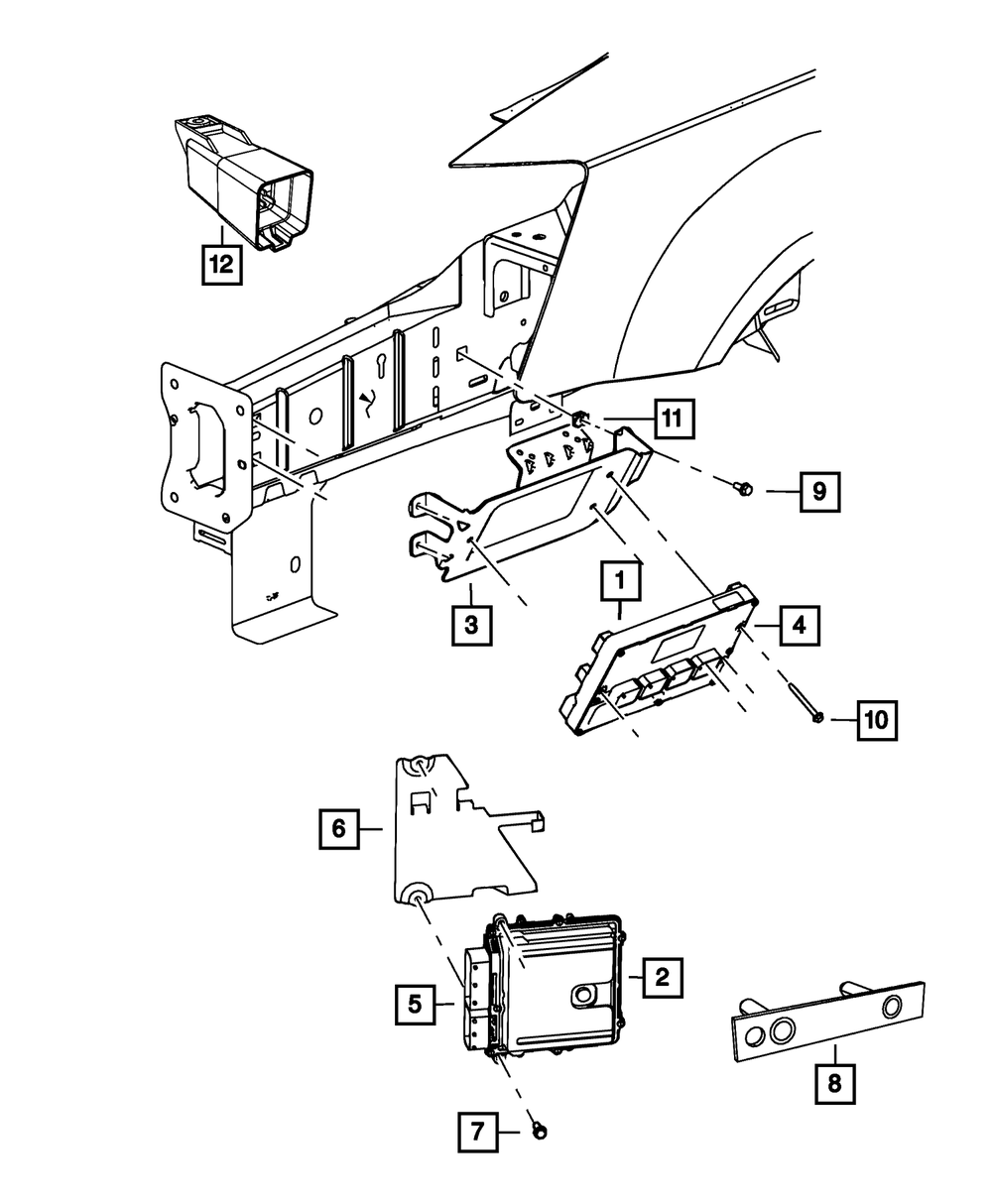 12

11

9

1

3

4

10

6

2

5

8

7