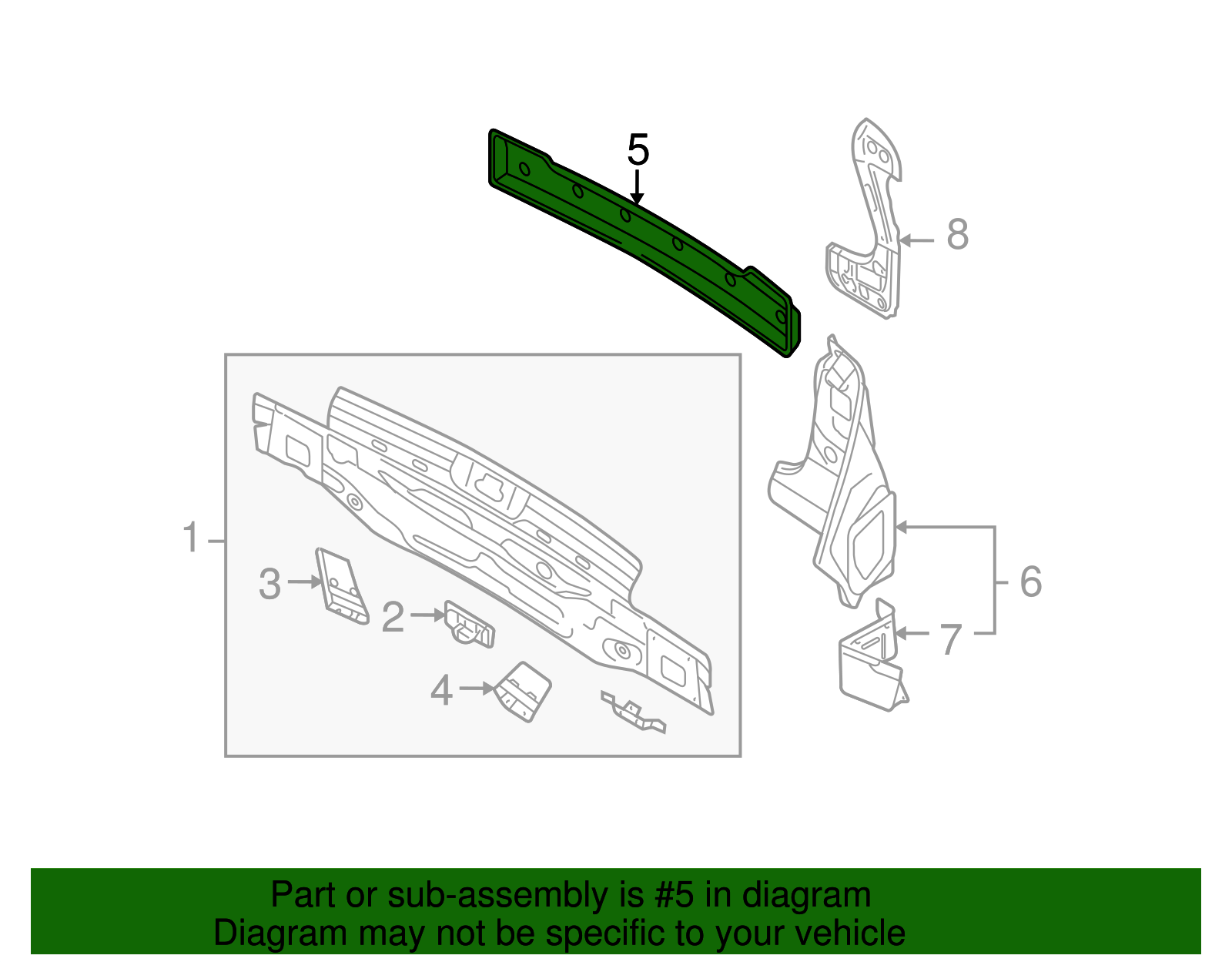 5
8
1
3
2
4
6
7

Part or sub-assembly is #5 in diagram
Diagram may not be specific to your vehicle