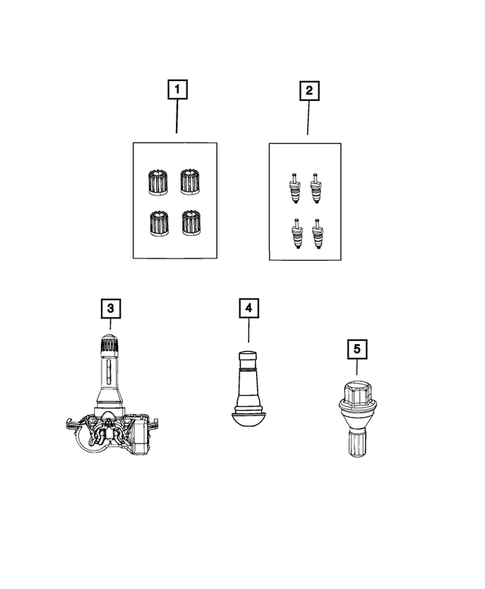 1
2
3
4
5