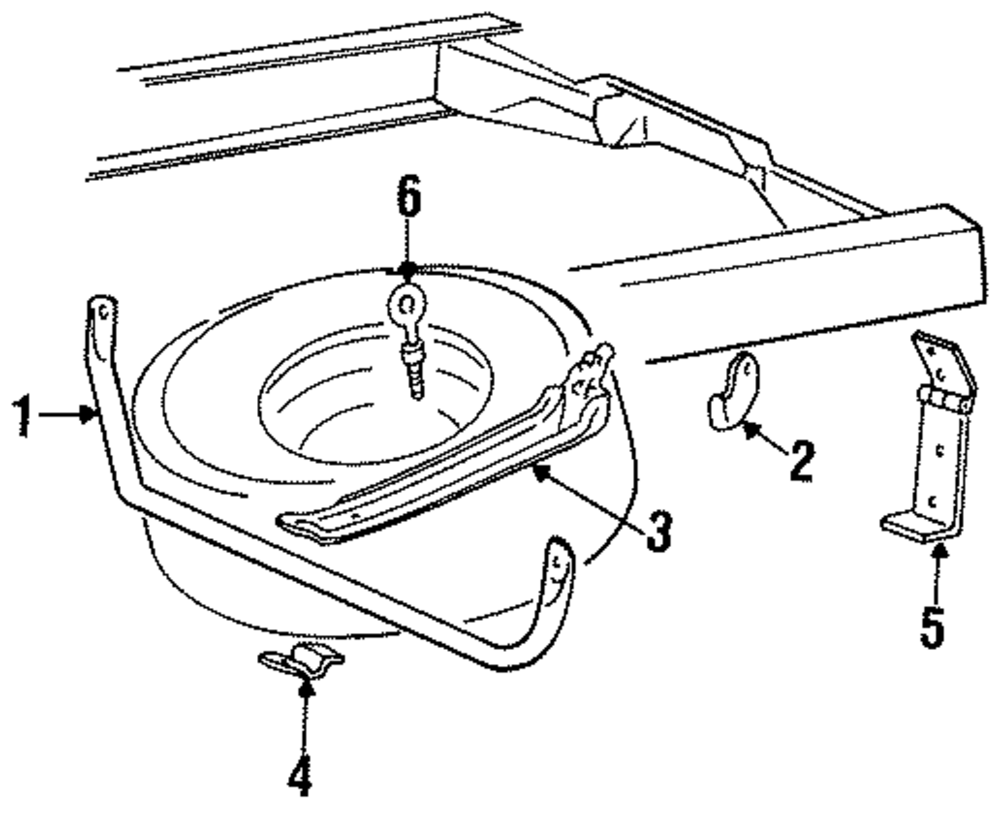 6
1
2
3
5
4