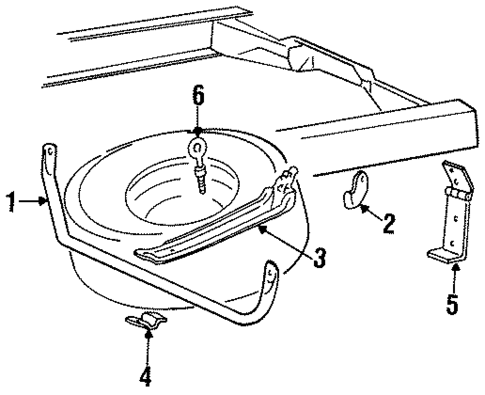 6
1
2
3
5
4