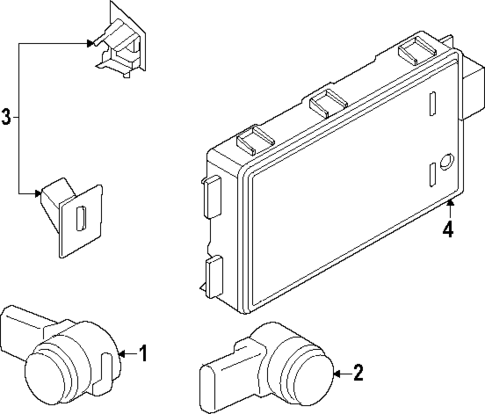 3
4
1
2