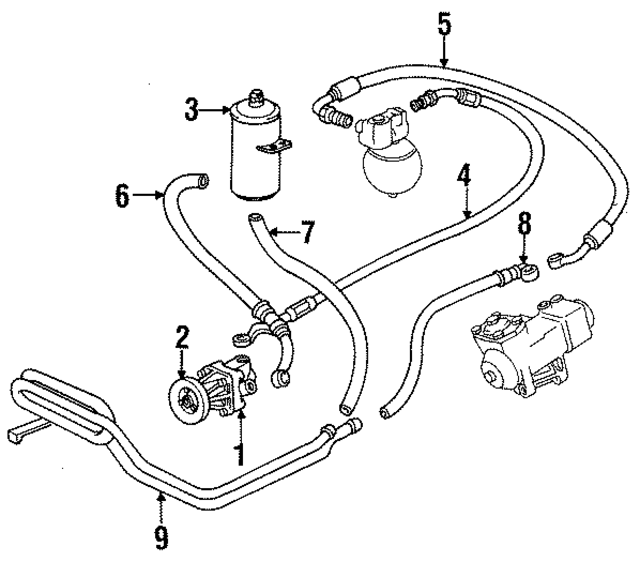 5
3
4
6
7
8
2
1
9