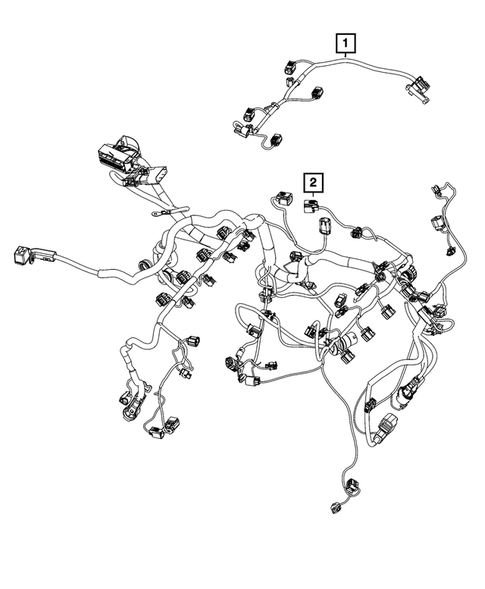 1

2