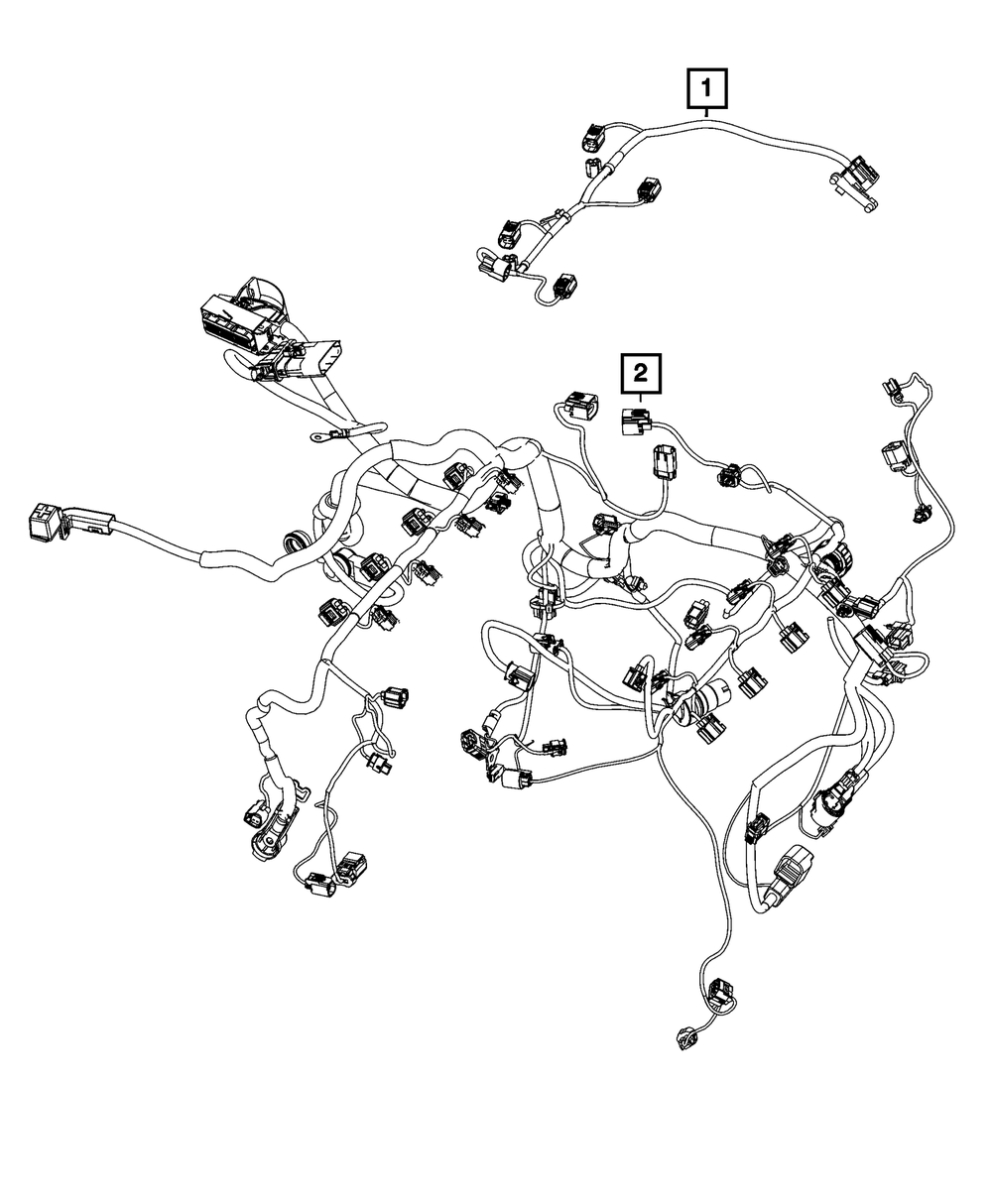 1

2