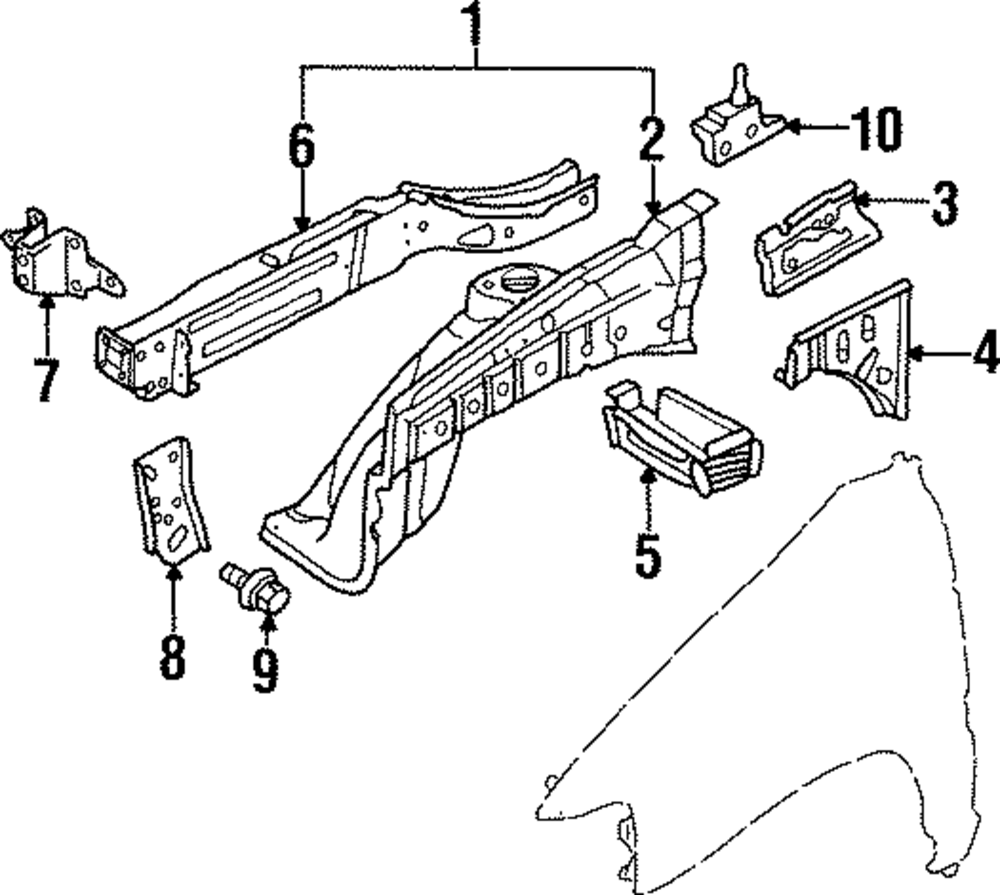 1
6
2
10
3
7
4
5
8
9