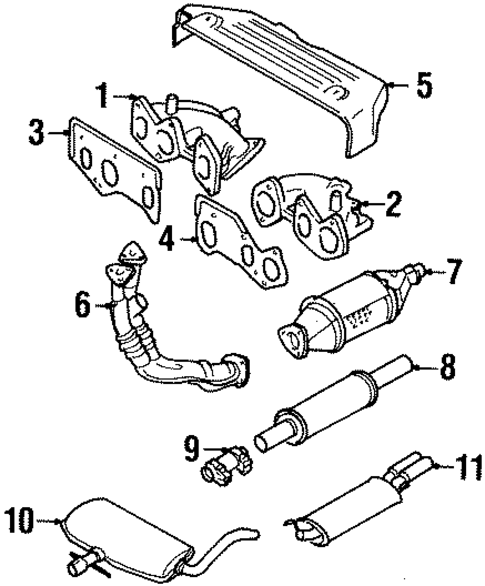 5
1
3
2
4
7
6
8
9
11
10