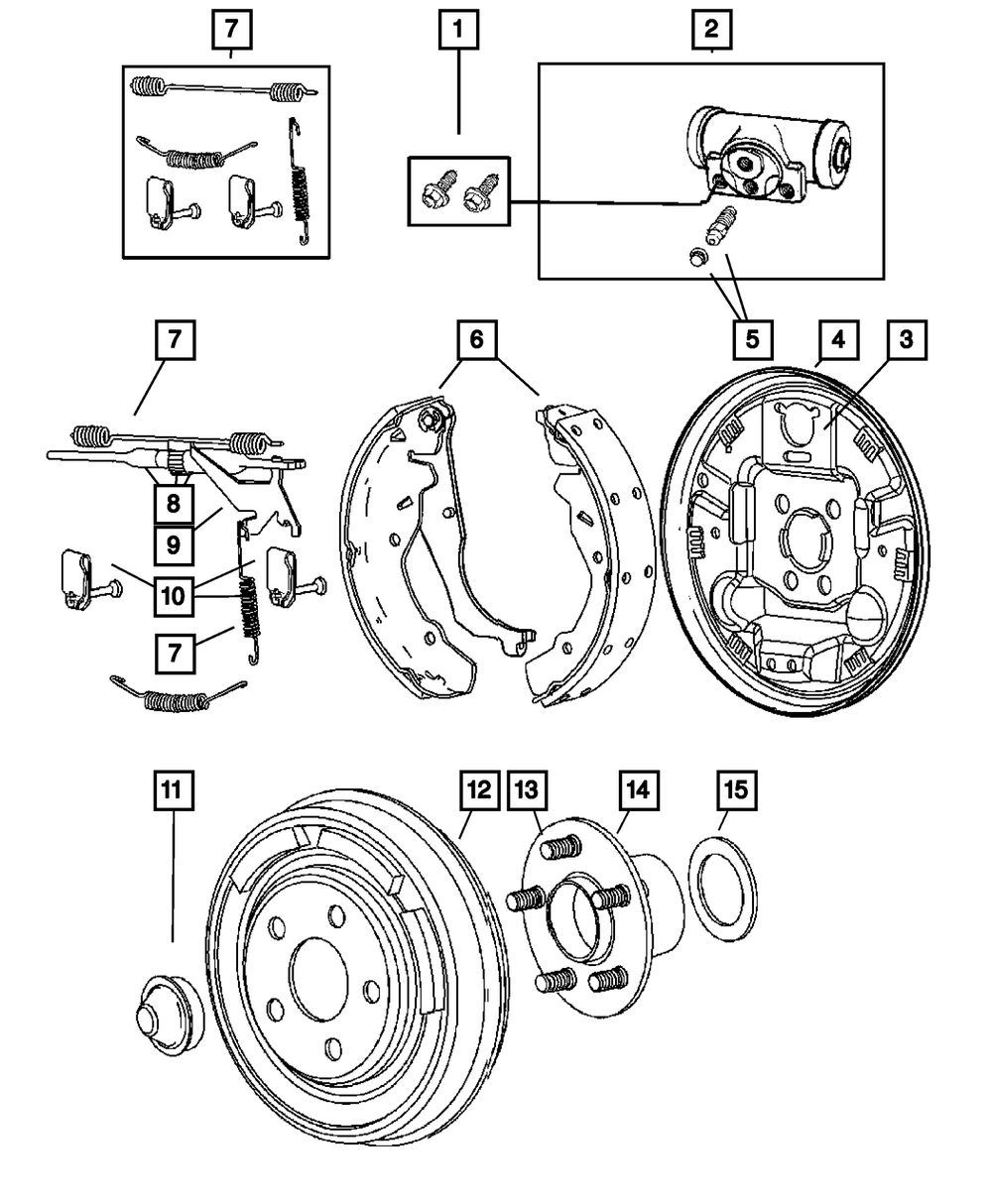 7
1
2
7
6
5
4
3
8
9
10
7
11
12
13
14
15