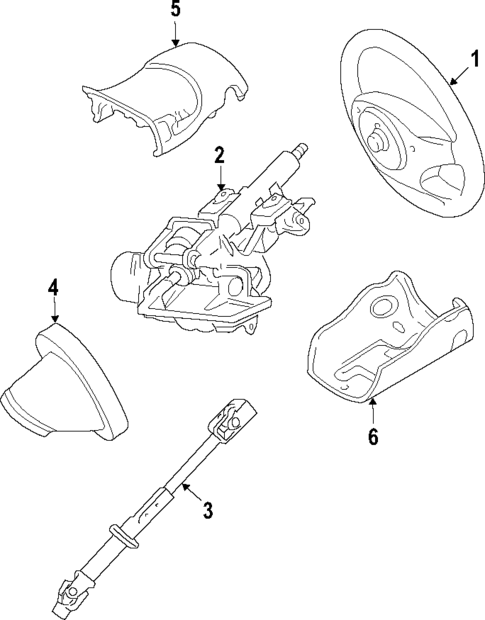 5
1
2
4
6
3