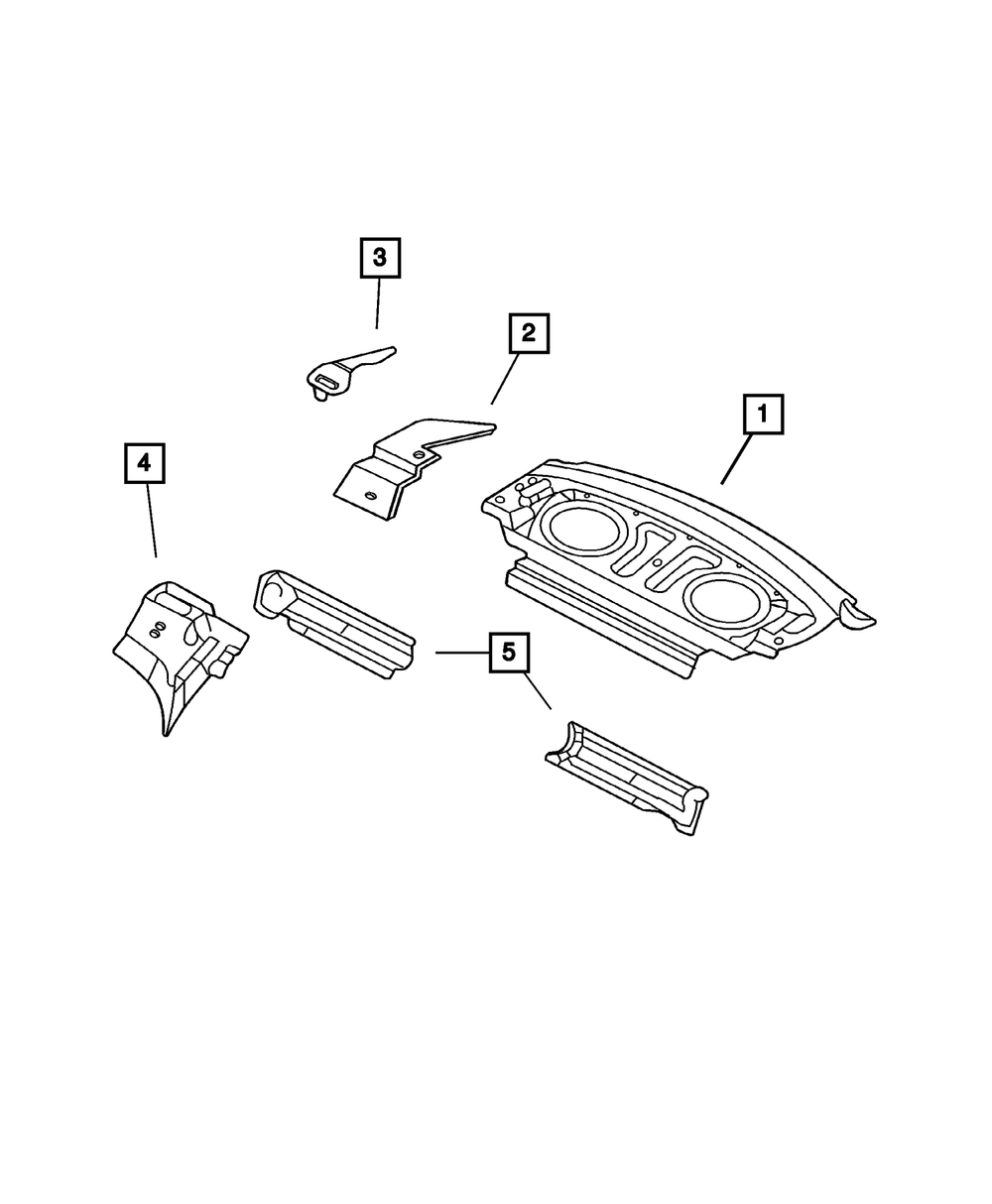 3
2
1
4
5