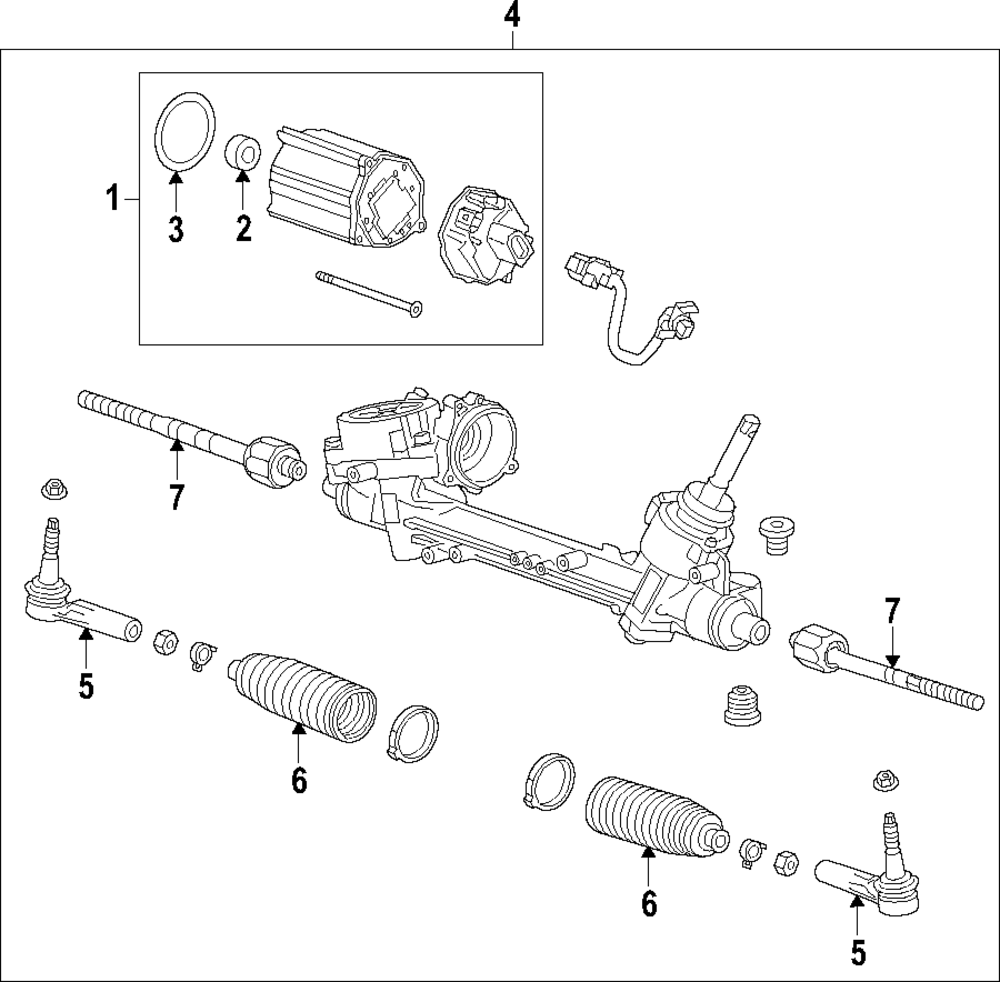 4
1
3
2
7
7
5
6
6
5