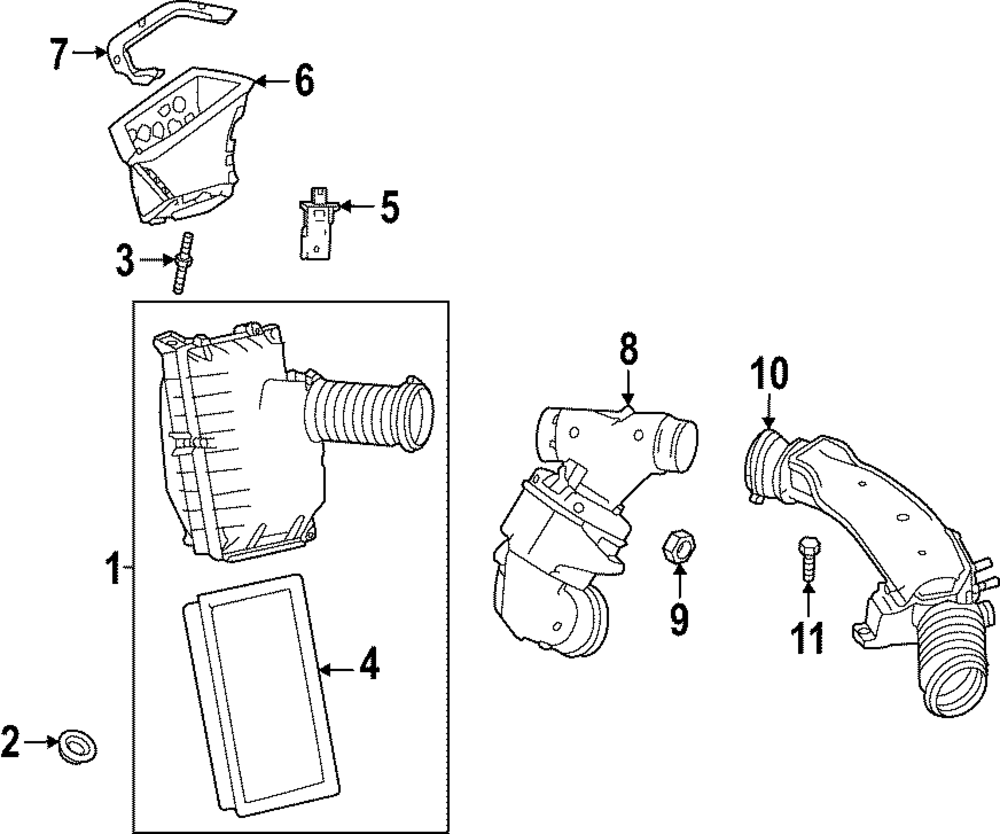 7
6
5
3
8
10
1
9
11
4
2