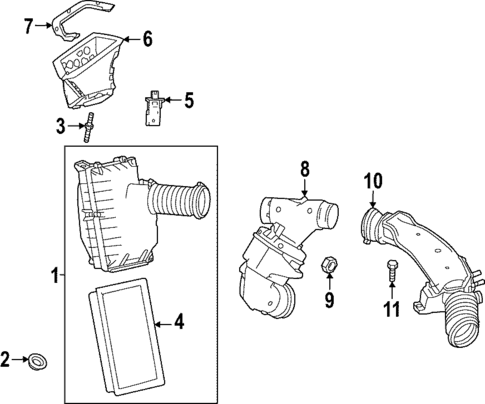 7
6
5
3
8
10
1
9
11
4
2