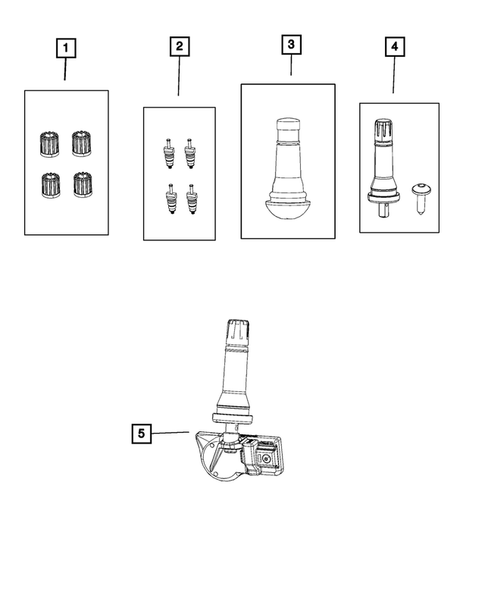 1
2
3
4
5