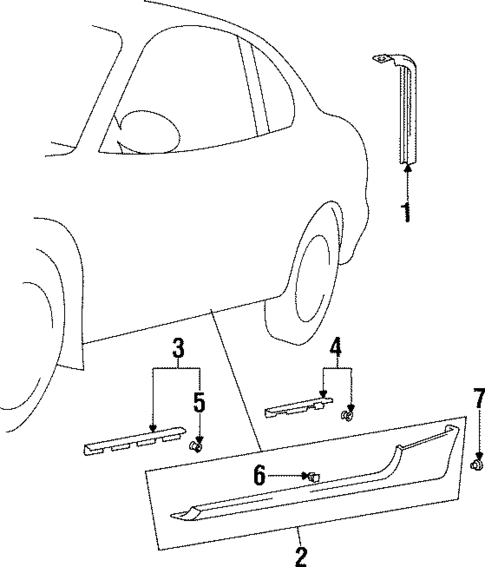 1
3
4
5
7
6
2