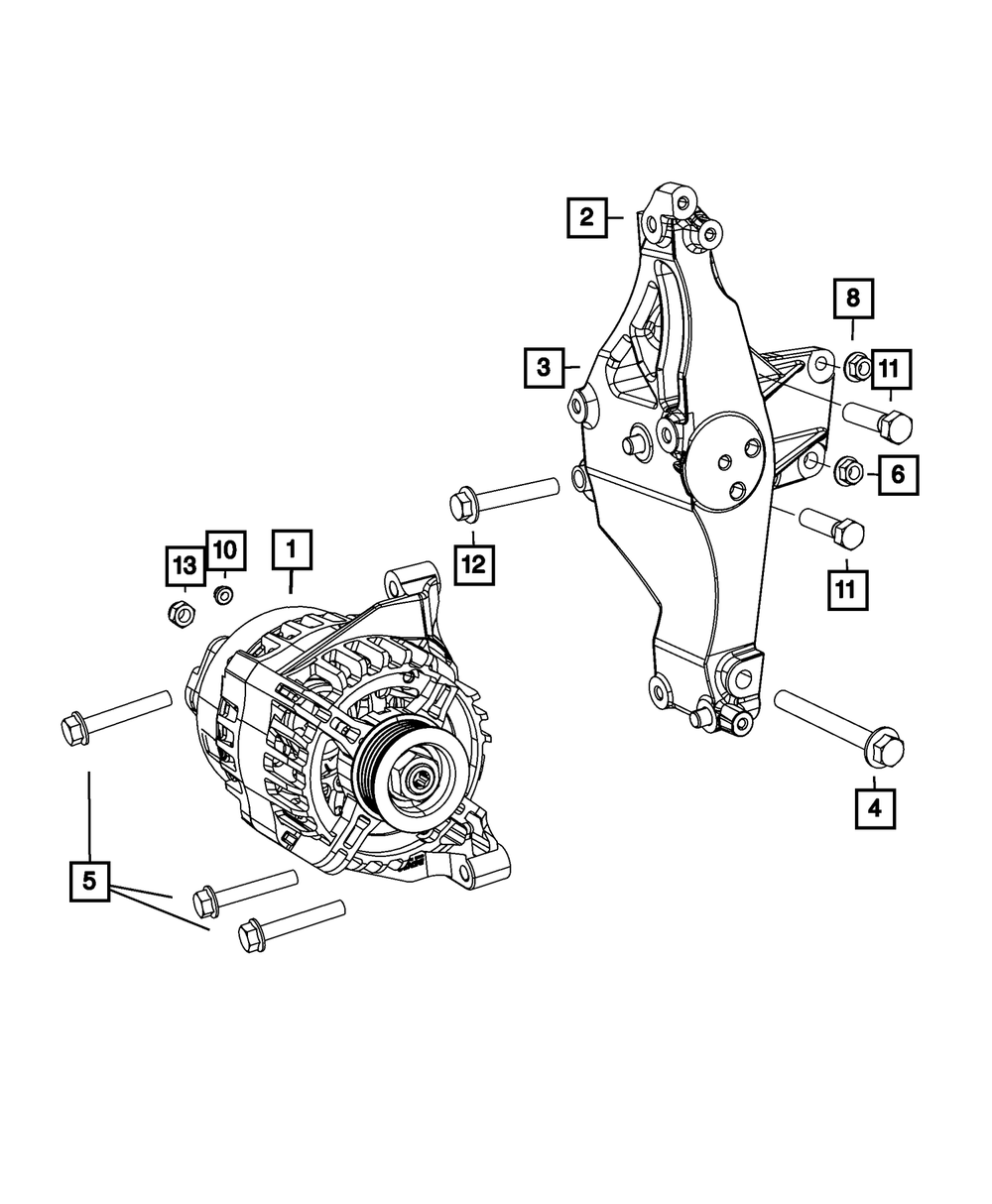 2
8
3
11
6
12
11
13
10
1
4
5