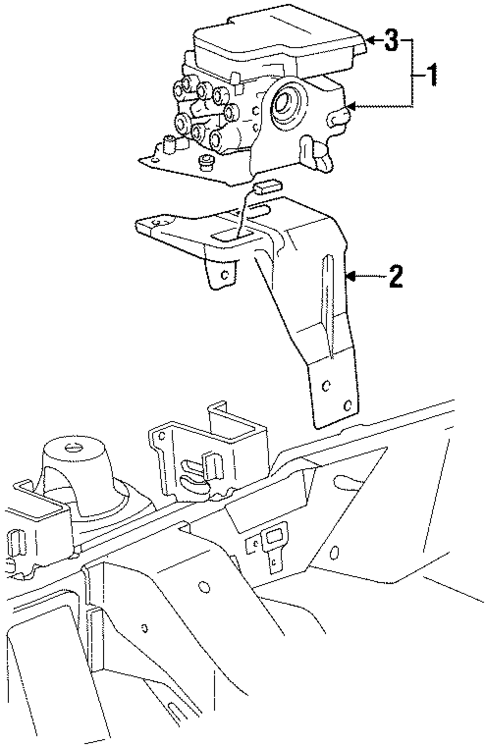 3
1
2