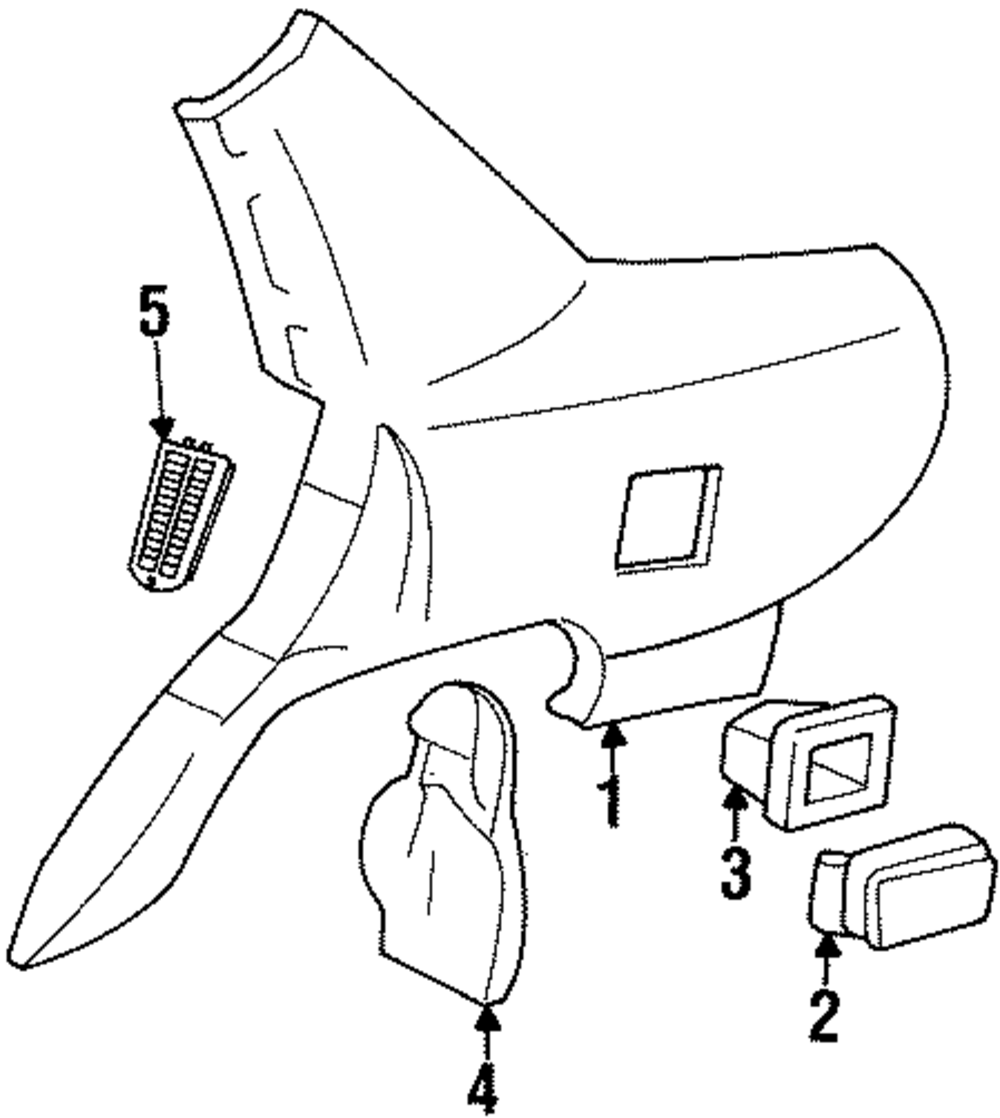 5
1
3
2
4