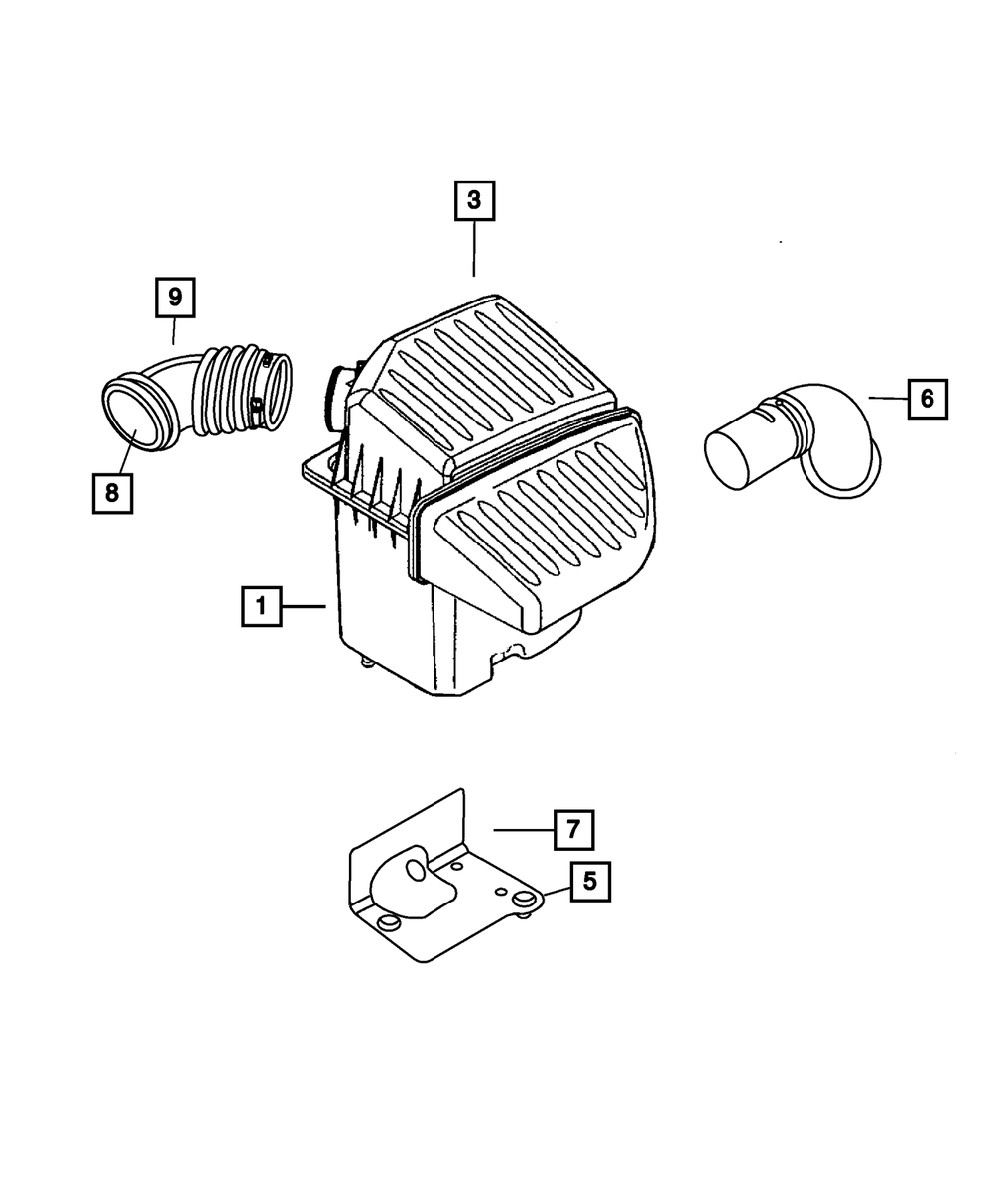 3
9
6
8
1
7
5