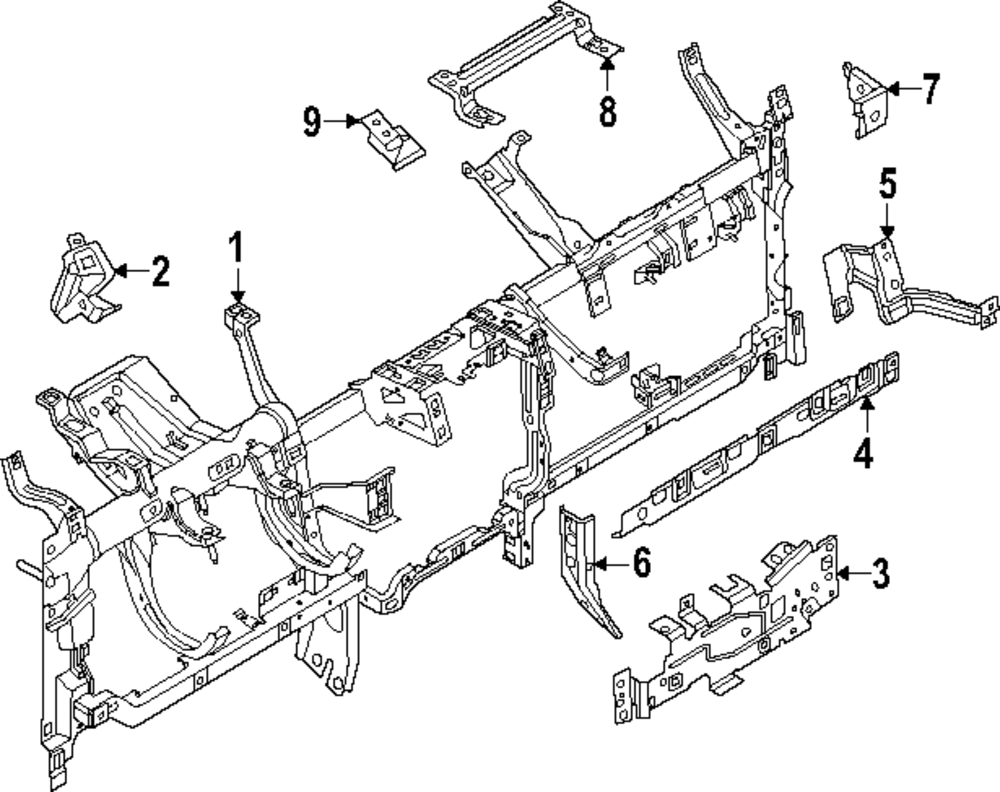 8
7
9
5
2
1
4
6
3