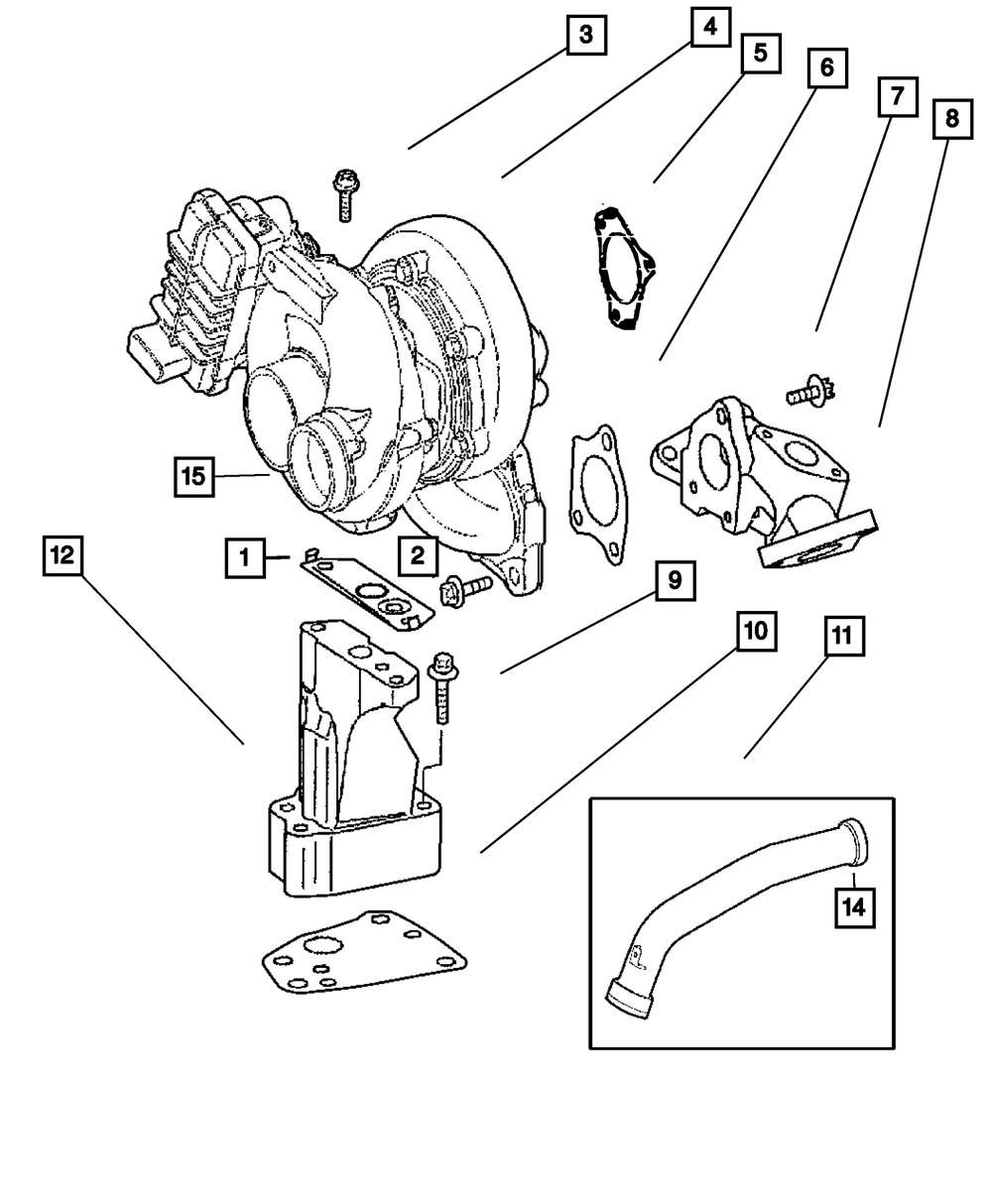 3
4
5
6
7
8
15
1
2
12
9
10
11
14