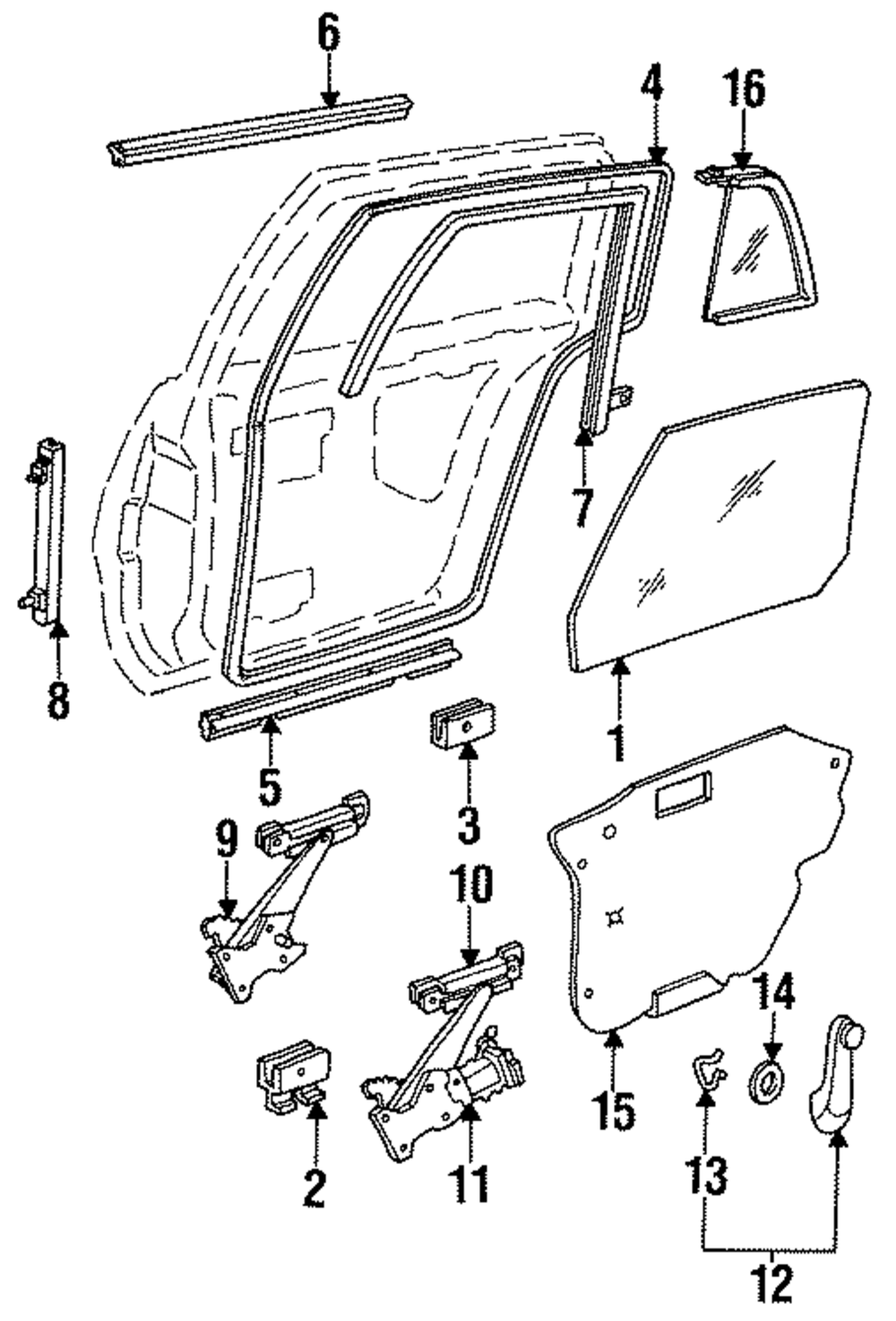 6
4
16
7
8
1
5
3
9
10
14
15
2
11
13
12