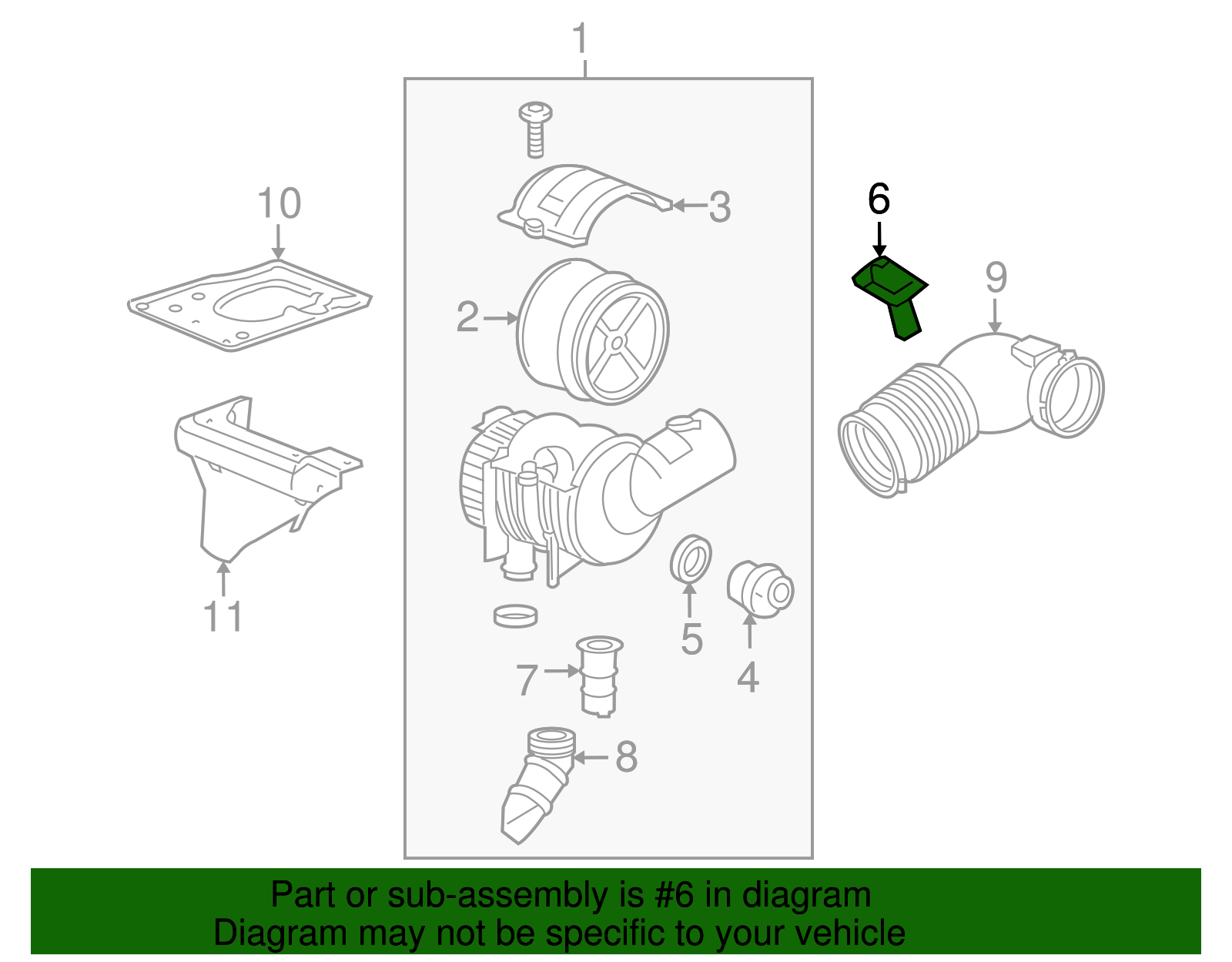 1
10
3
6
2
9
11
5
4
7
8
Part or sub-assembly is #6 in diagram
Diagram may not be specific to your vehicle