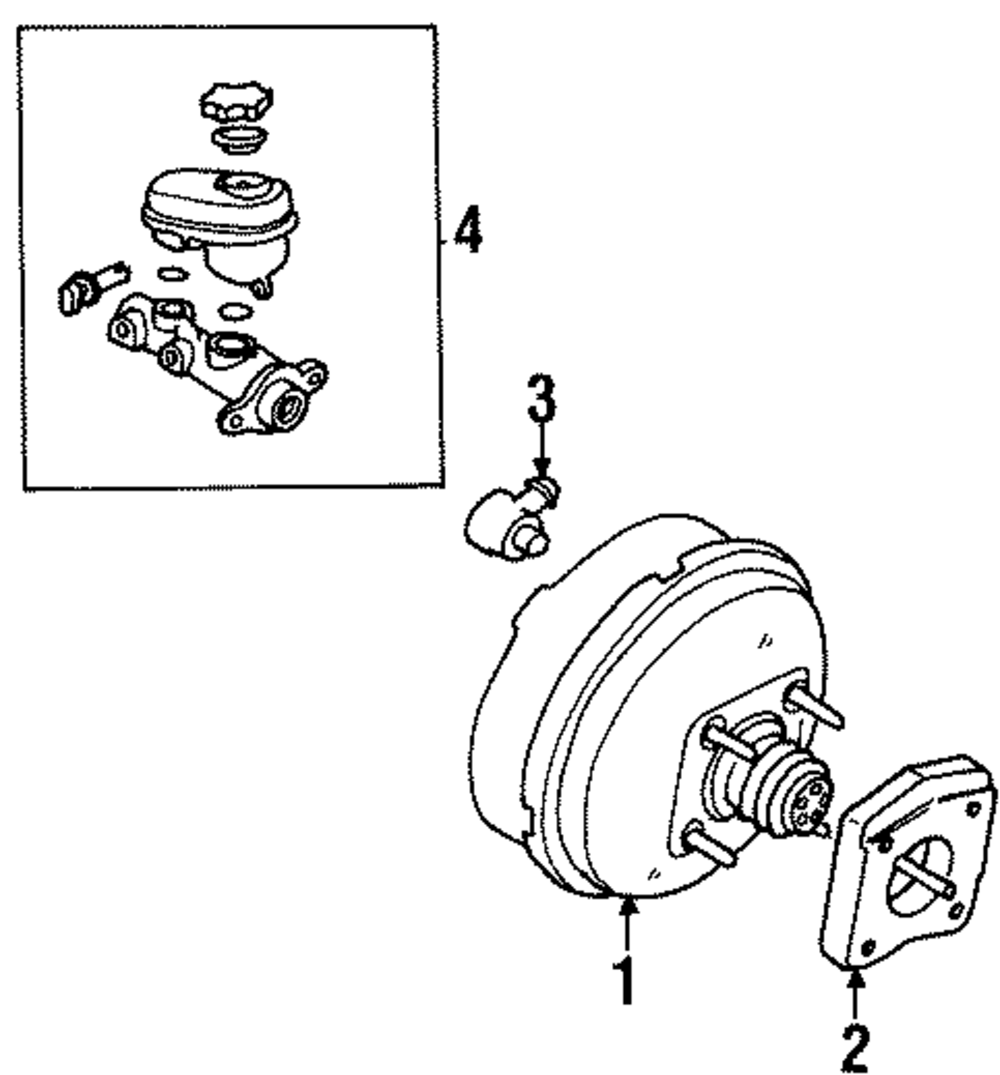 4
3
1
2