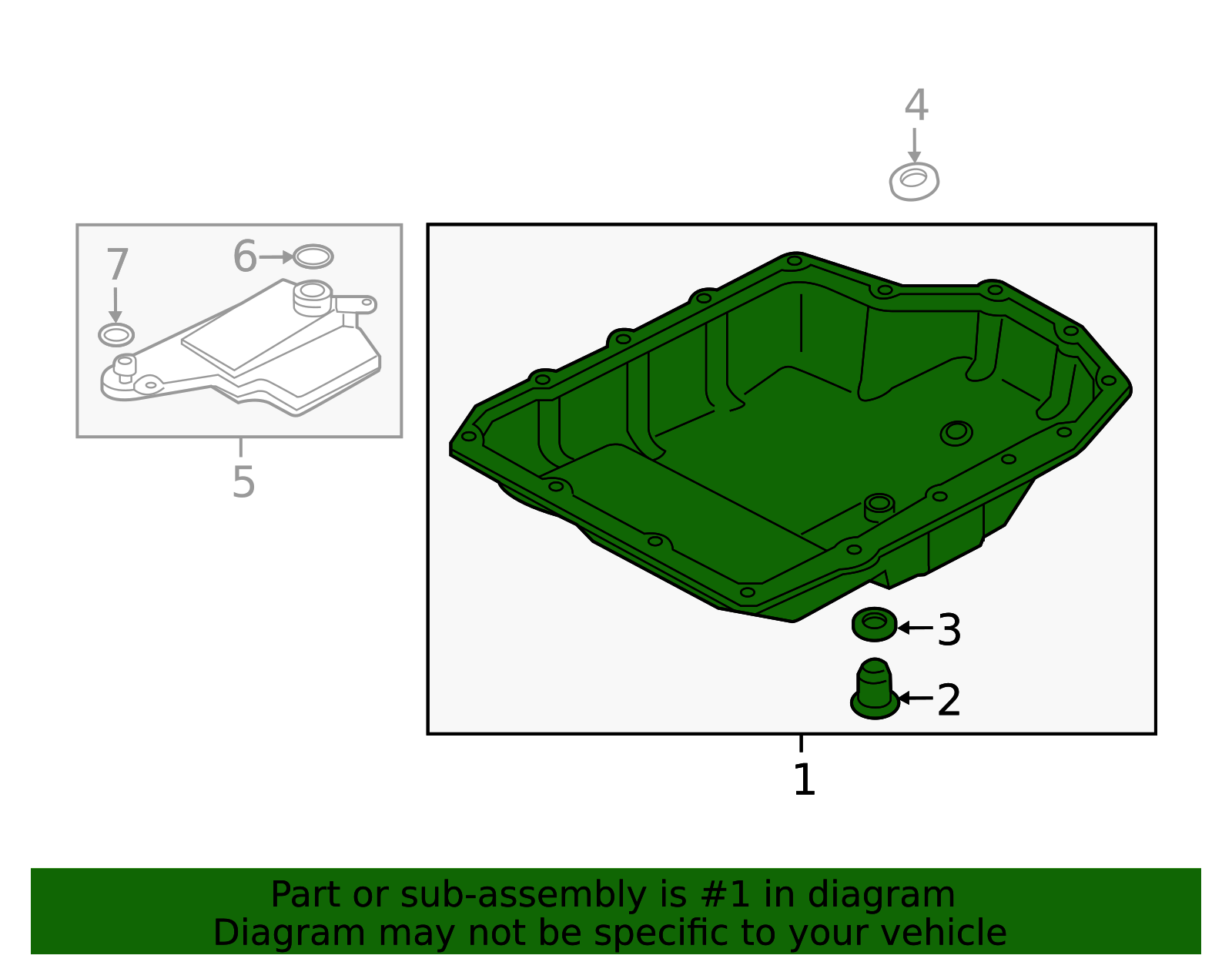 4

7

6

5

3

2

1

Part or sub-assembly is #1 in diagram
Diagram may not be specific to your vehicle