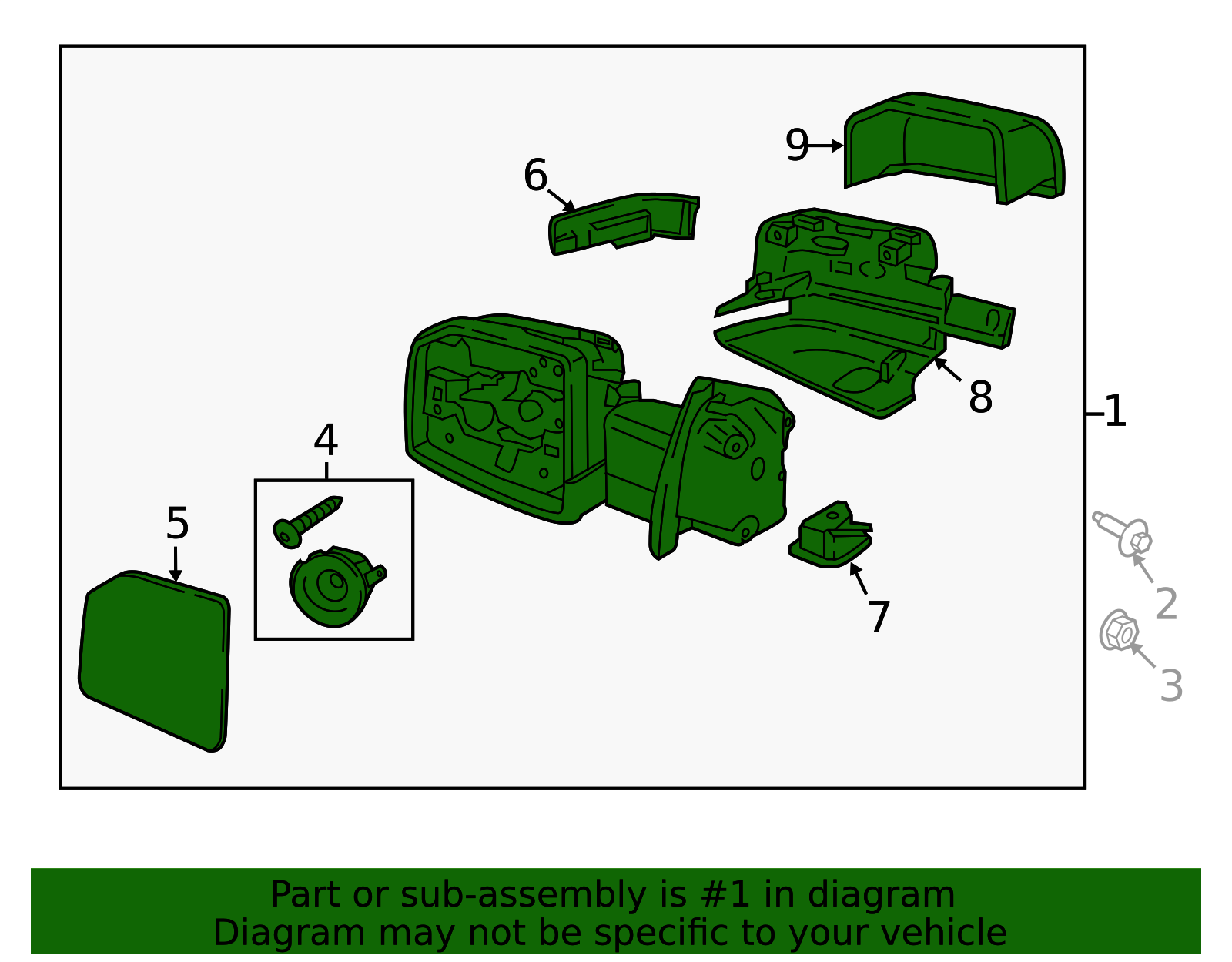 9
6
8
1
4
5
7
2
3

Part or sub-assembly is #1 in diagram
Diagram may not be specific to your vehicle