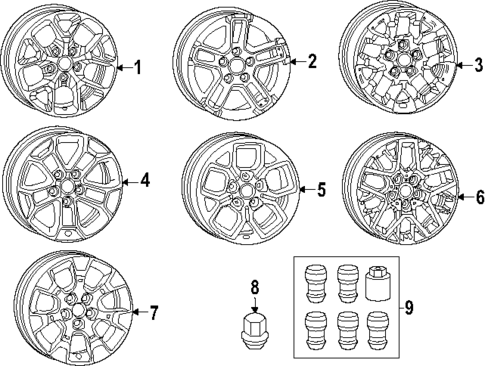 1
2
3
4
5
6
7
8
9