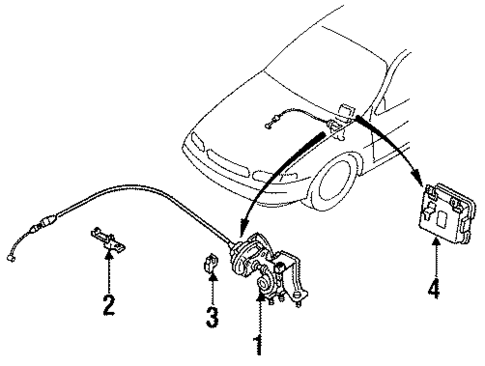 2
3
1
4