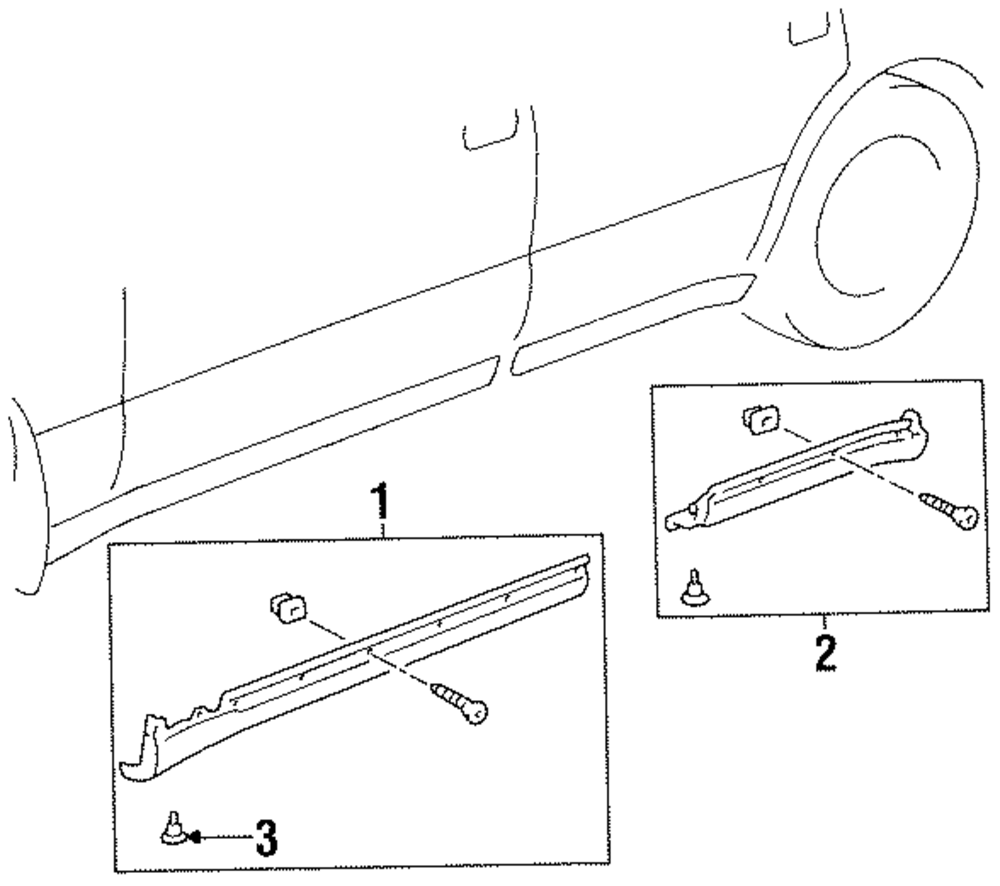 1
2
3