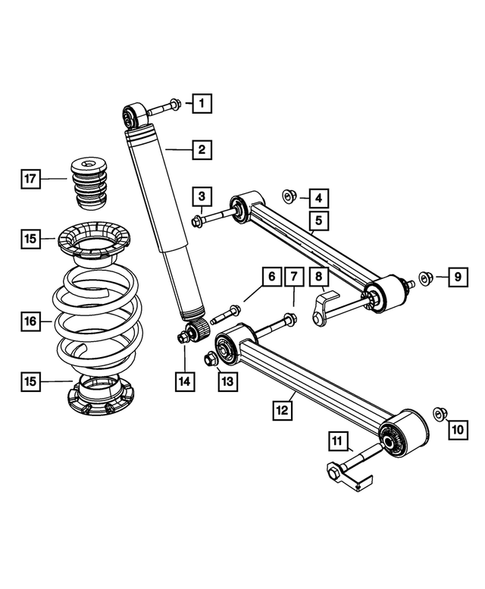 1
2
17
3
4
5
15
6
7
8
9
16
14
13
15
12
10
11