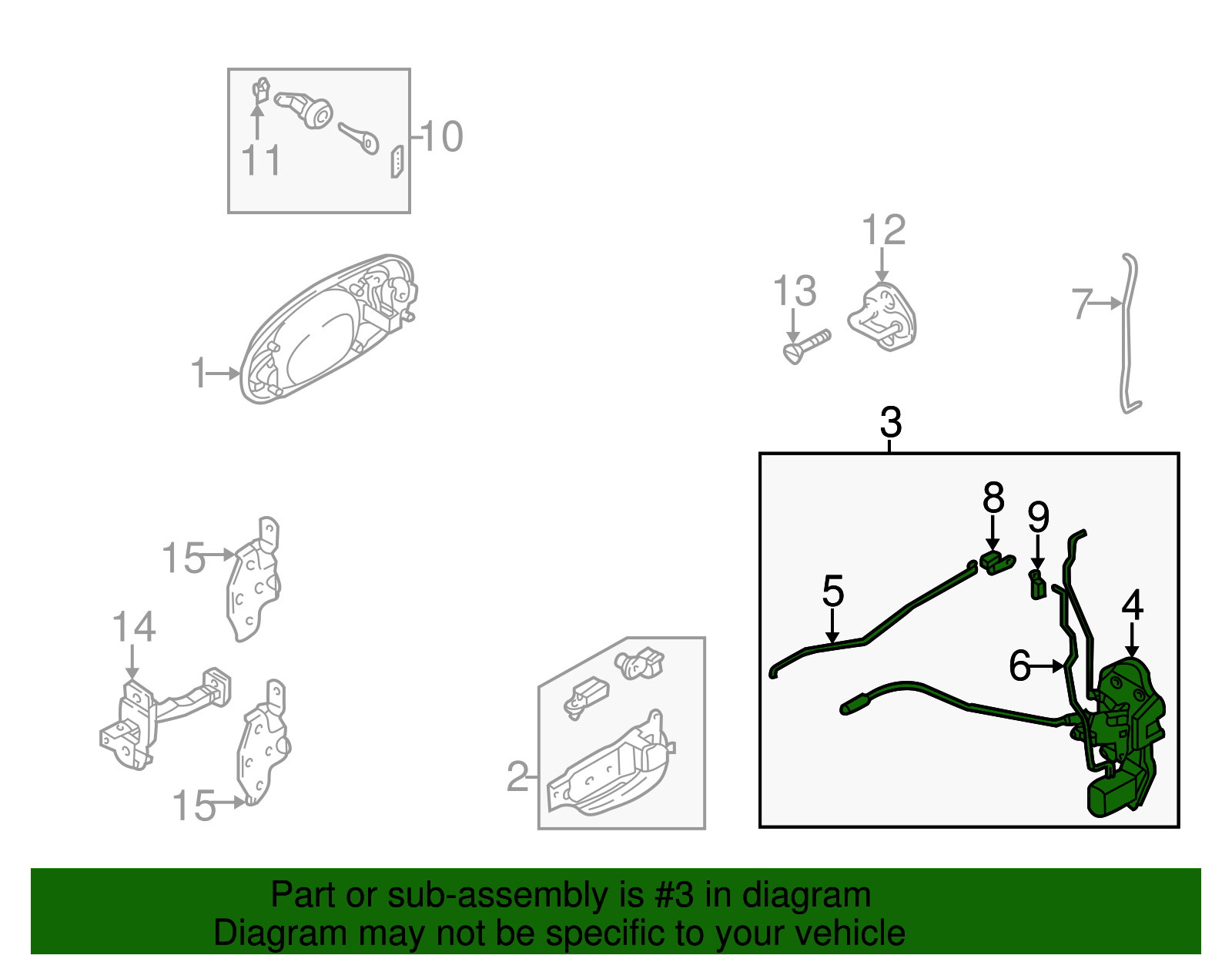 11
10
12
13
7
1
3
8
9
5
4
6
15
14
15
2

Part or sub-assembly is #3 in diagram
Diagram may not be specific to your vehicle