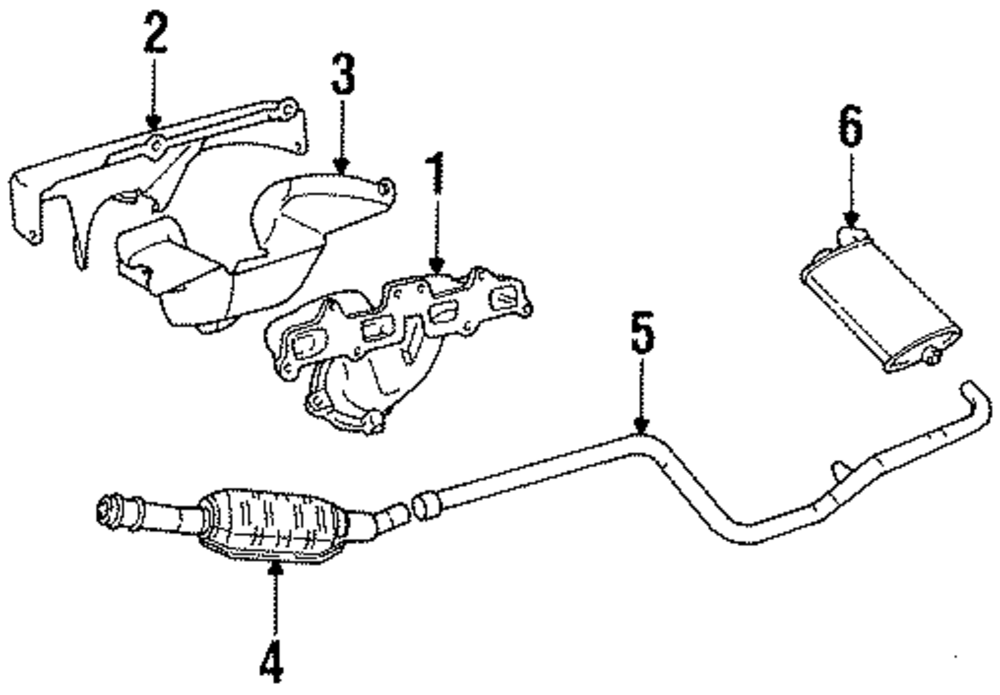 2
3
1
6
5
4