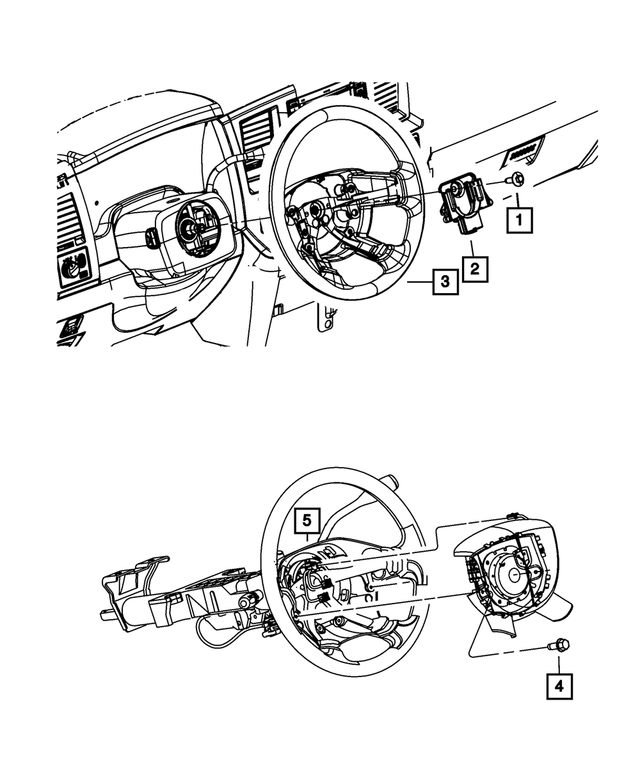 1
2
3
5
4