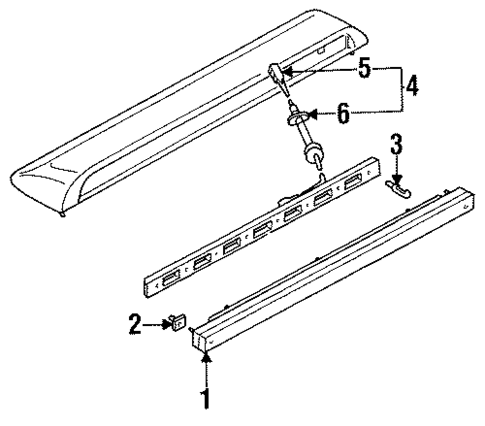 5
4
6
3
2
1