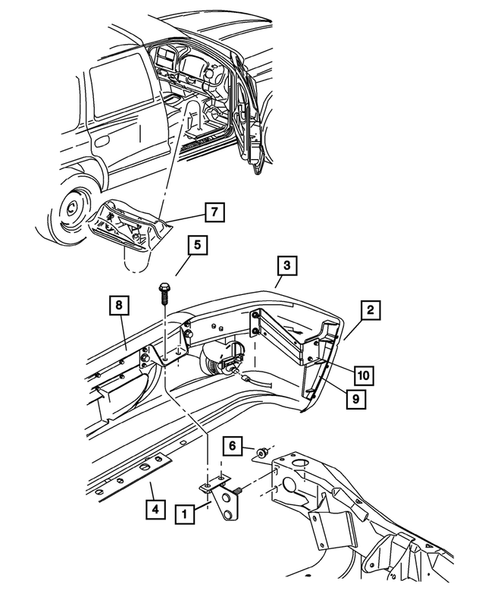 7
5
3
8
2
10
9
6
4
1