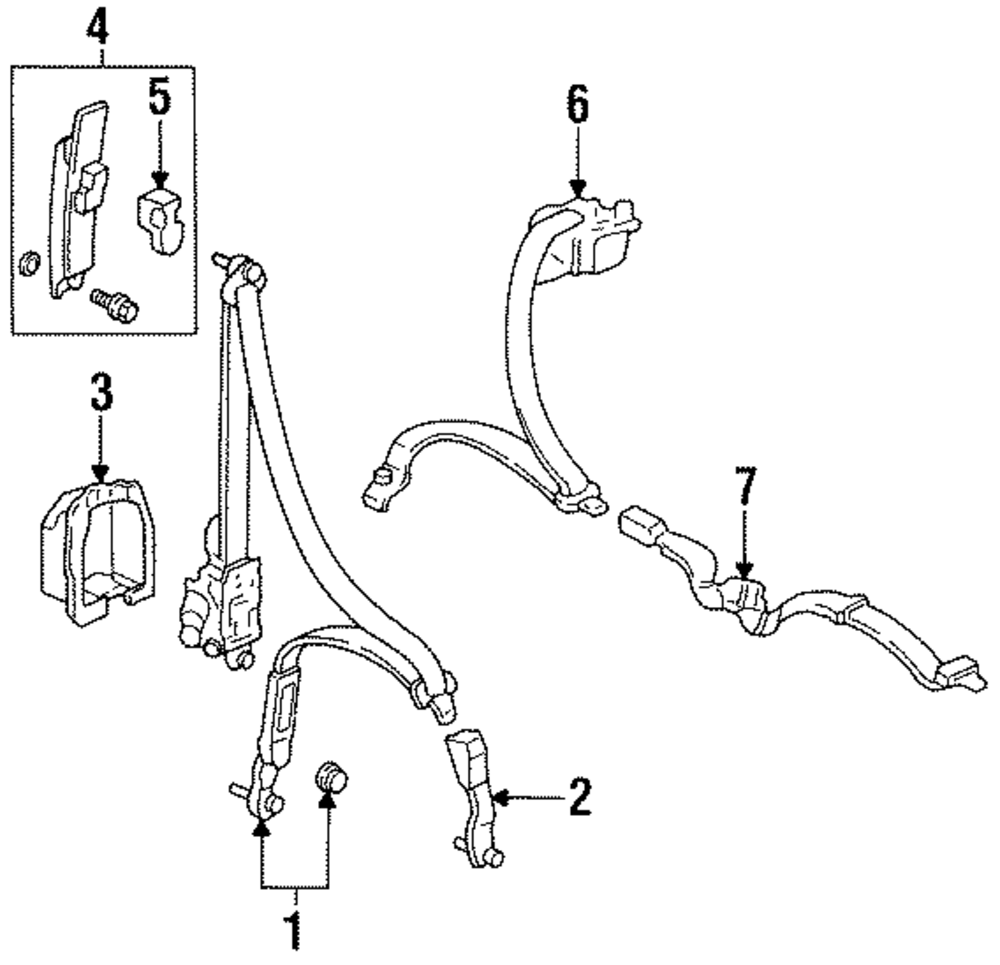 4
5
6
3
7
2
1