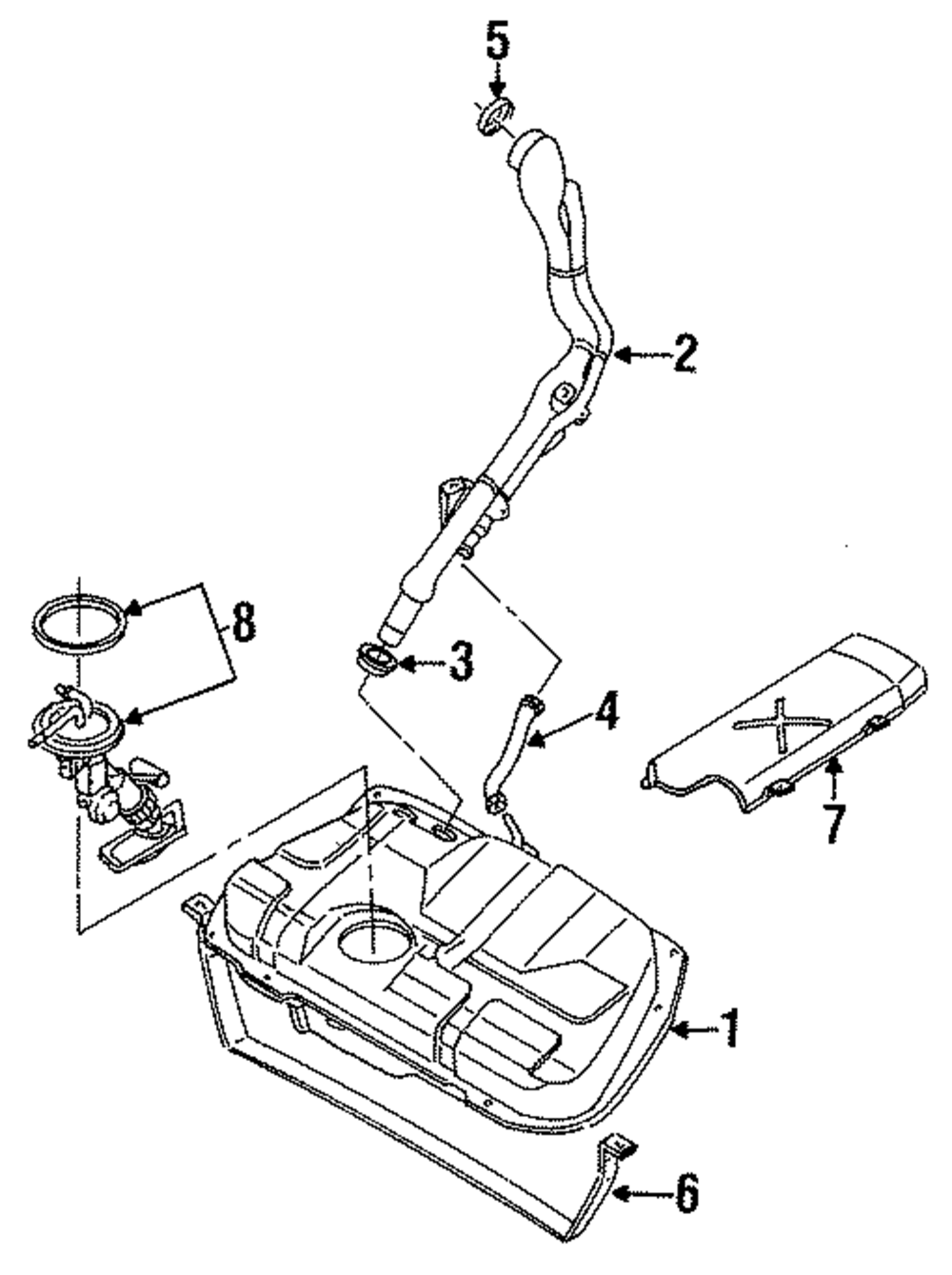 5
2
8
3
4
7
1
6