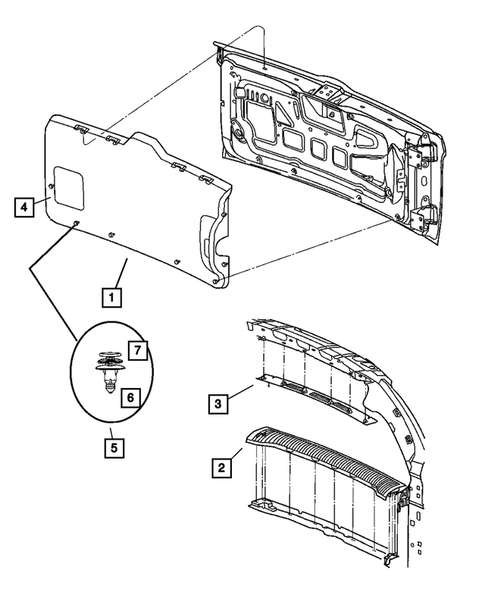 4
1
7
6
5
3
2