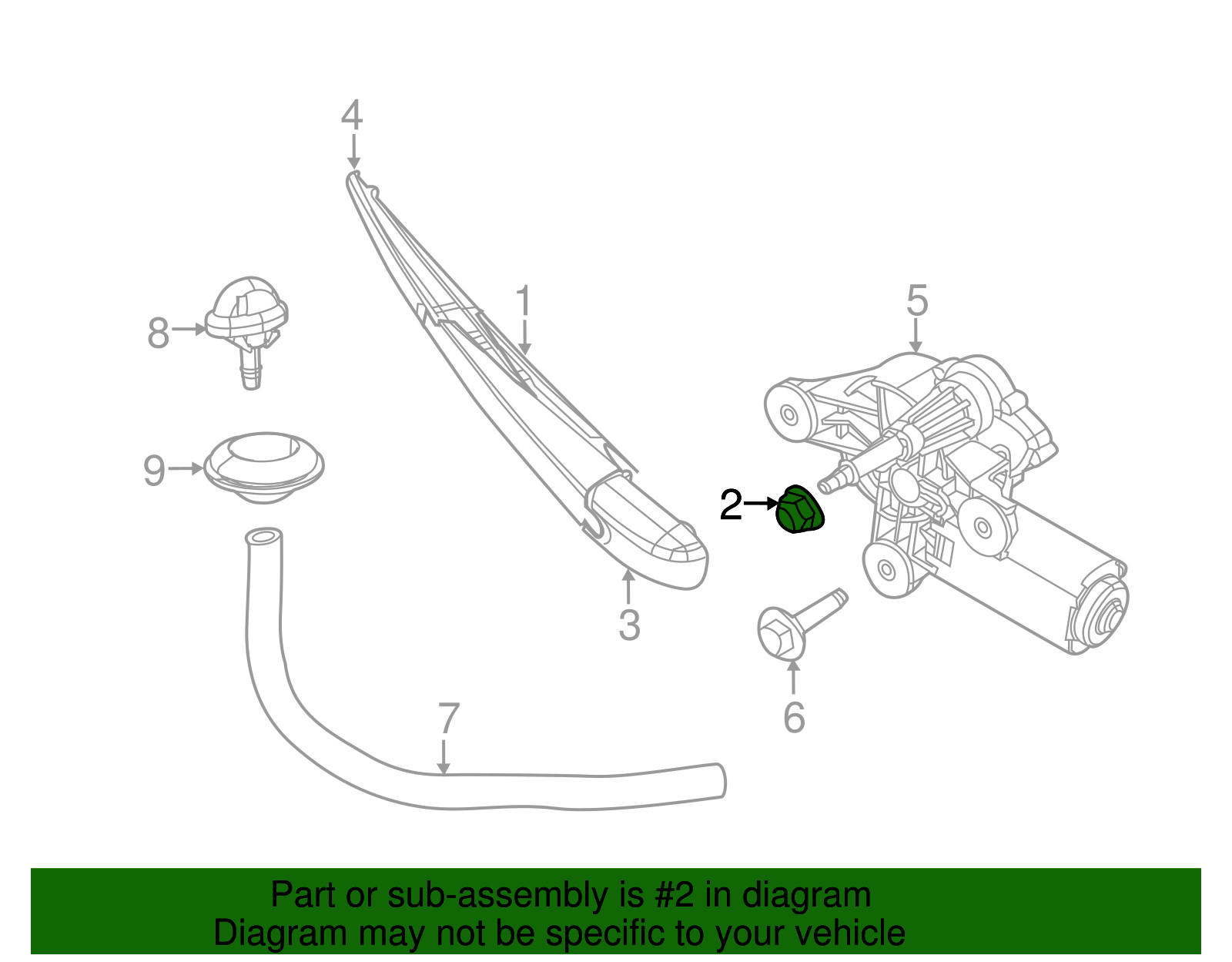 4

1

5

8

9

2

3

6

7

Part or sub-assembly is #2 in diagram
Diagram may not be specific to your vehicle