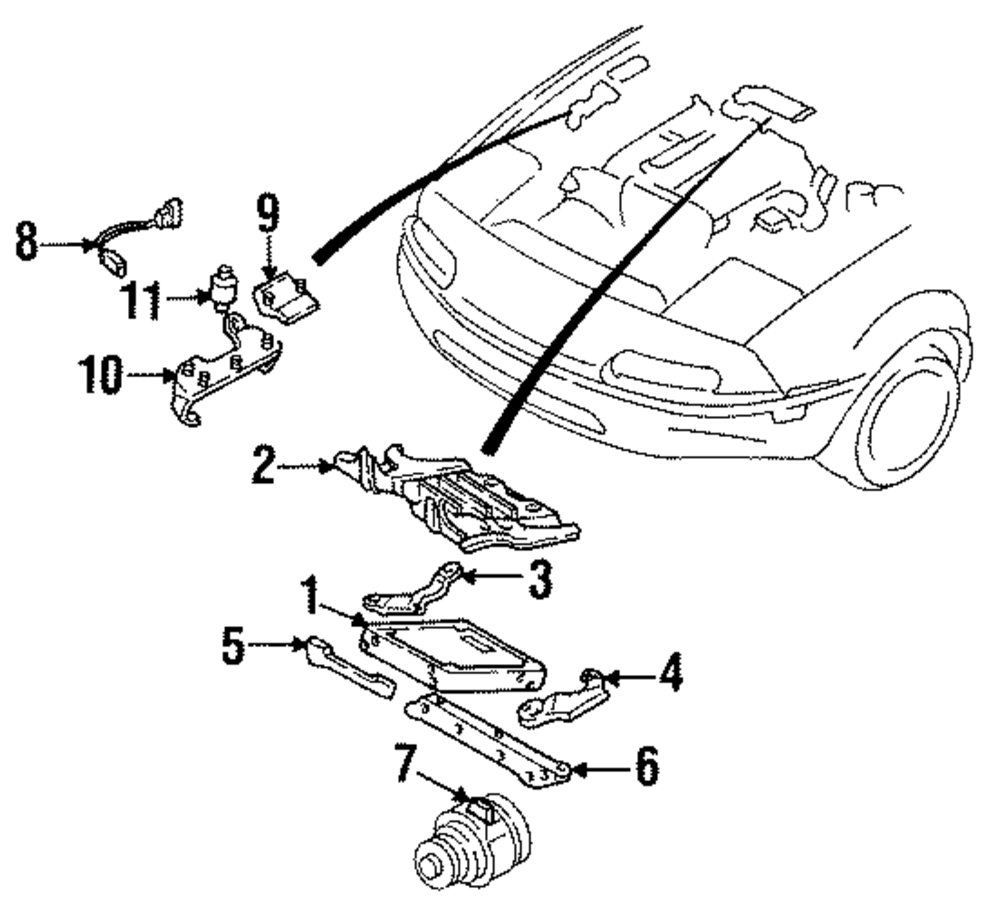 8
9
11
10
2
3
1
5
4
6
7