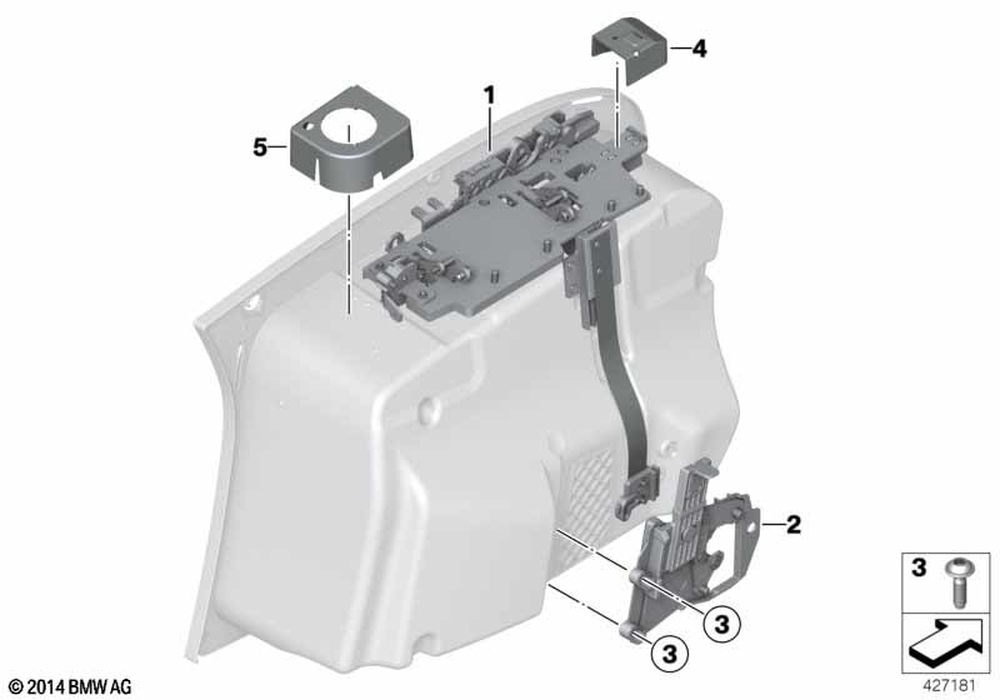 4
1
5
2
3
3
3
© 2014 BMW AG
427181