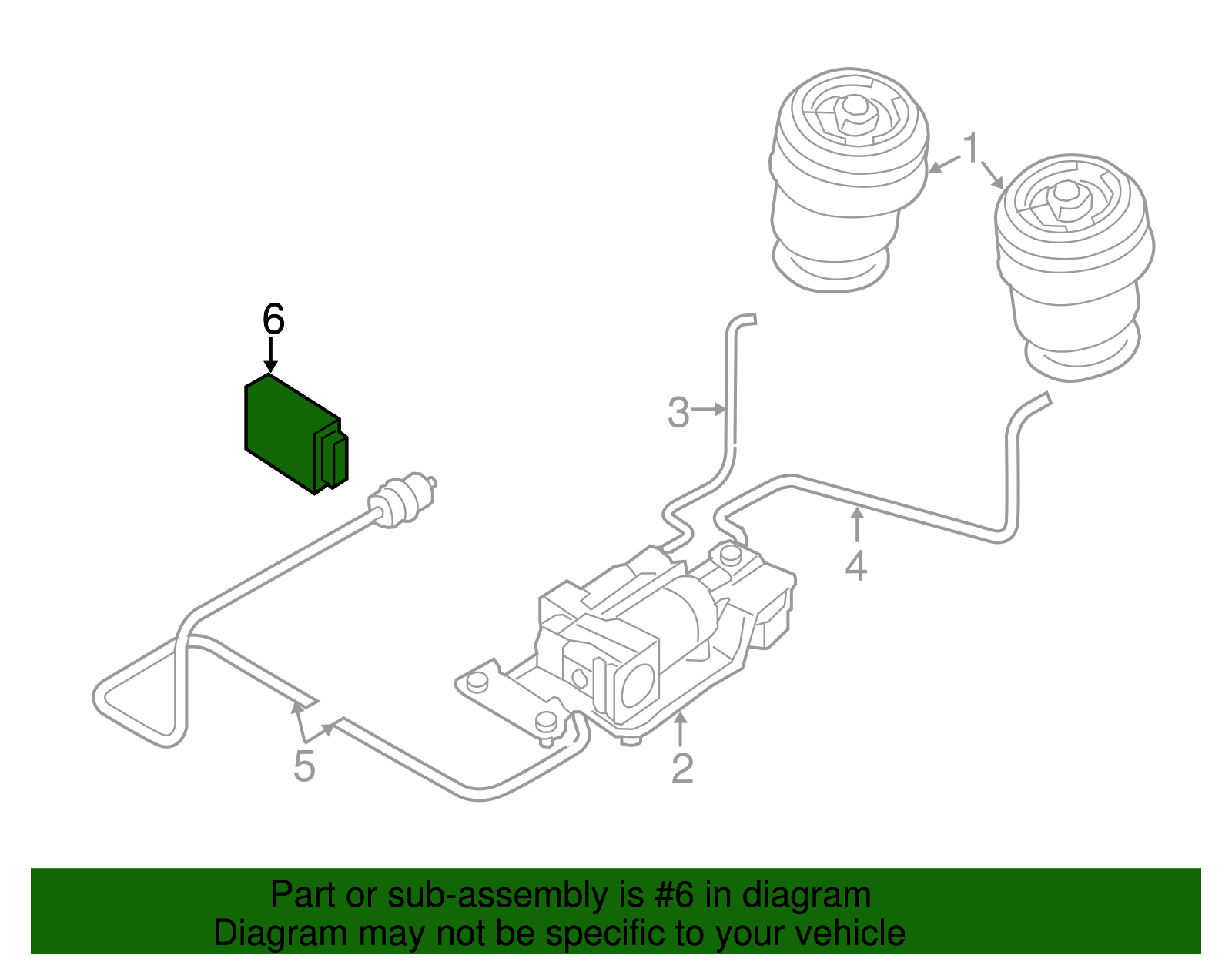 1
6
3
4
5
2

Part or sub-assembly is #6 in diagram
Diagram may not be specific to your vehicle