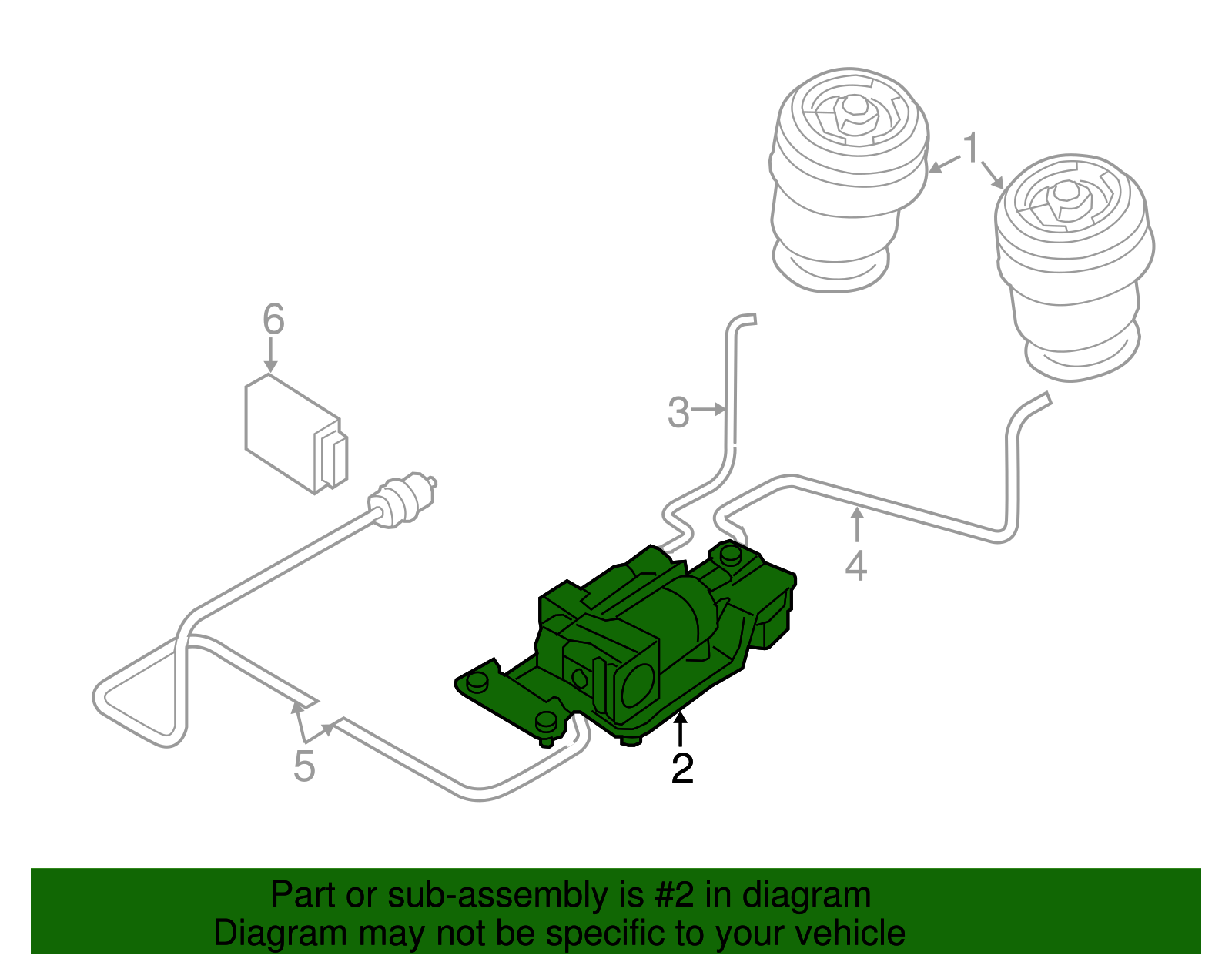 1
6
3
4
5
2

Part or sub-assembly is #2 in diagram
Diagram may not be specific to your vehicle