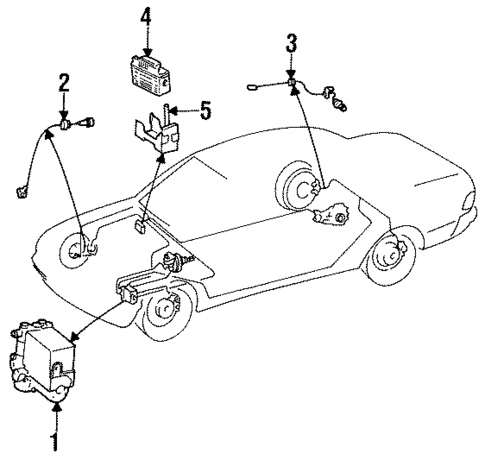 4
3
2
5
1