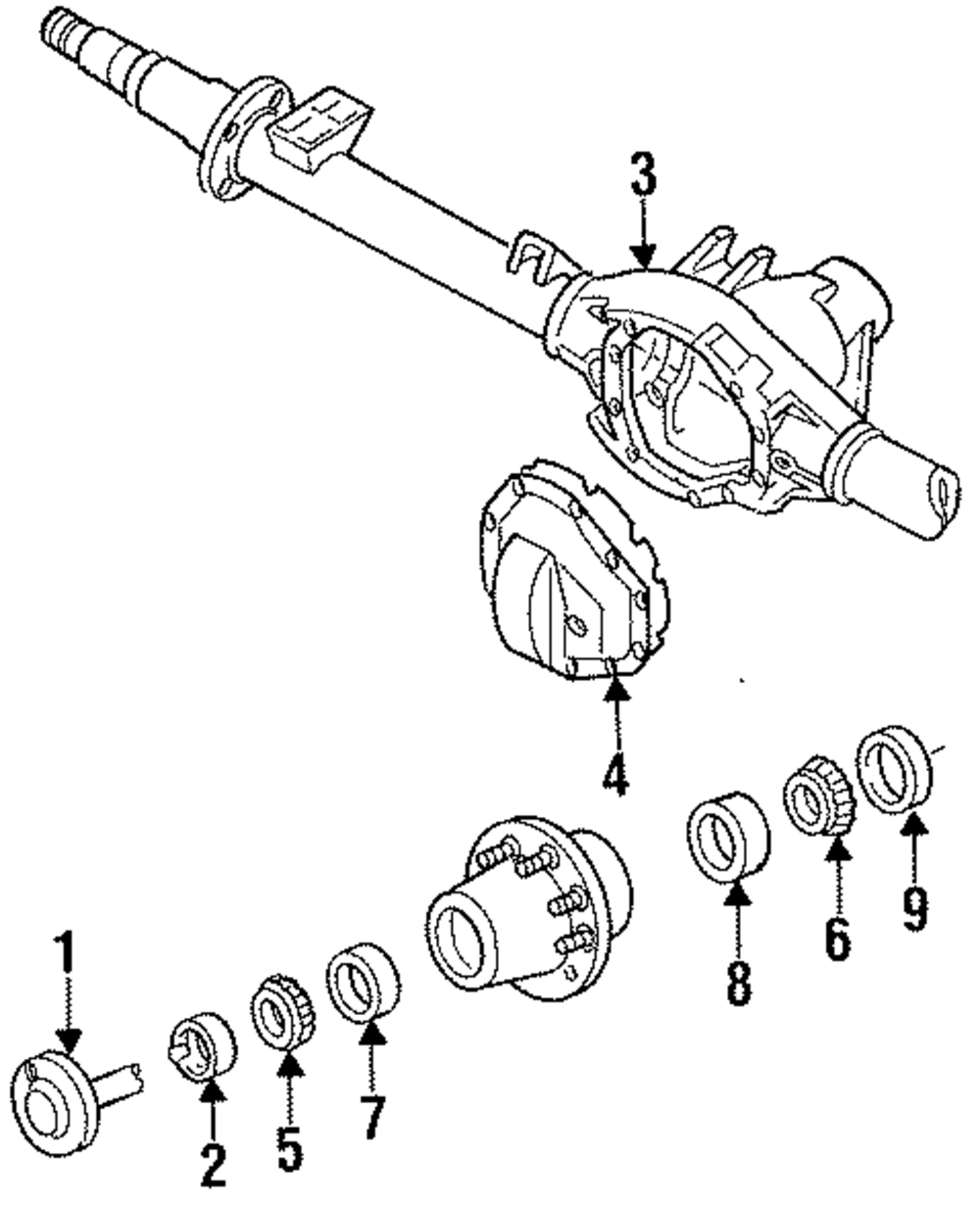 3
4
8
6
9
1
2
5
7